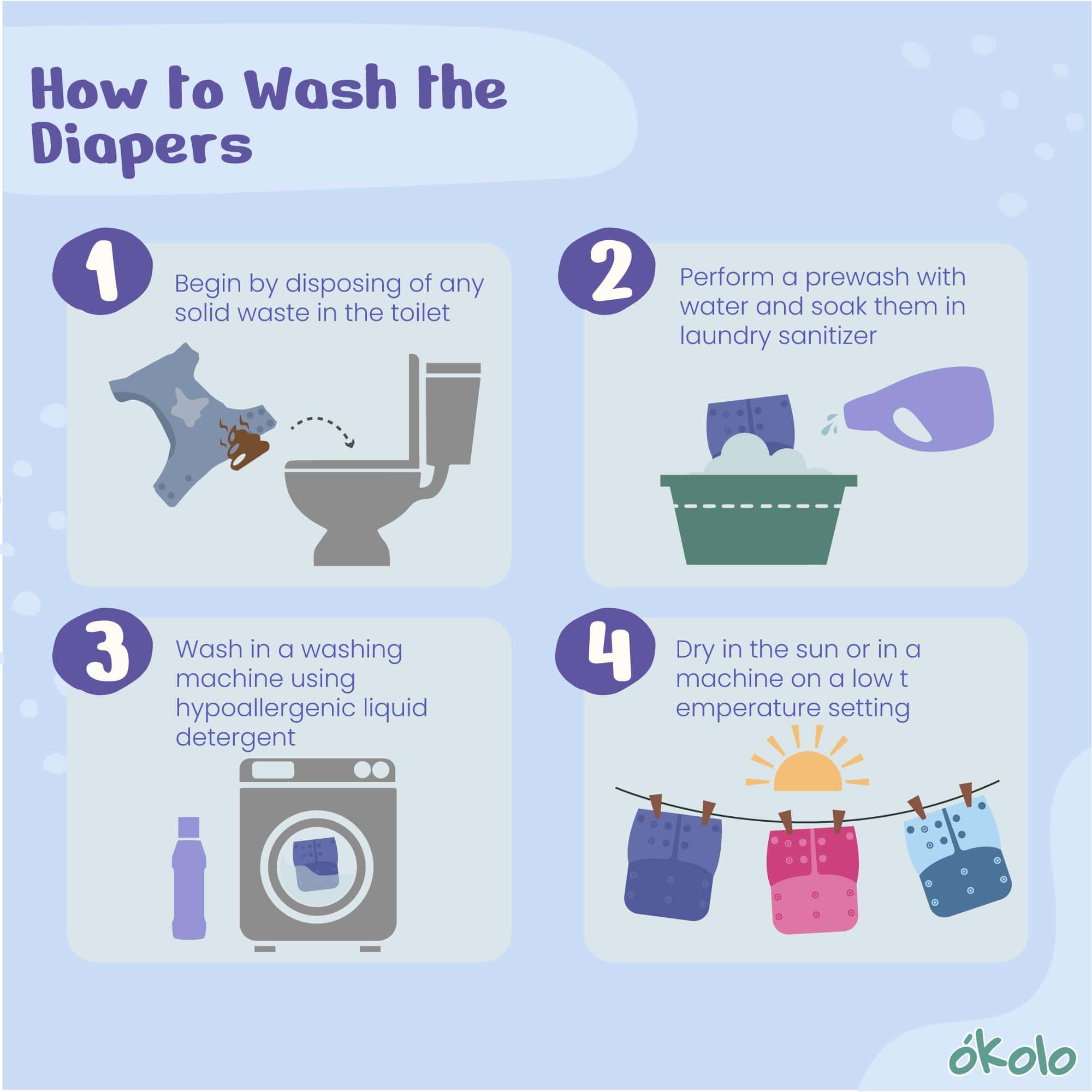 How to Wash the Diapers

1

Begin by disposing of any solid waste in the toilet

2

Perform a prewash with water and soak them in laundry sanitizer

3

Wash in a washing machine using hypoallergenic liquid detergent

4

Dry in the sun or in a machine on a low t emperature setting

ókolo