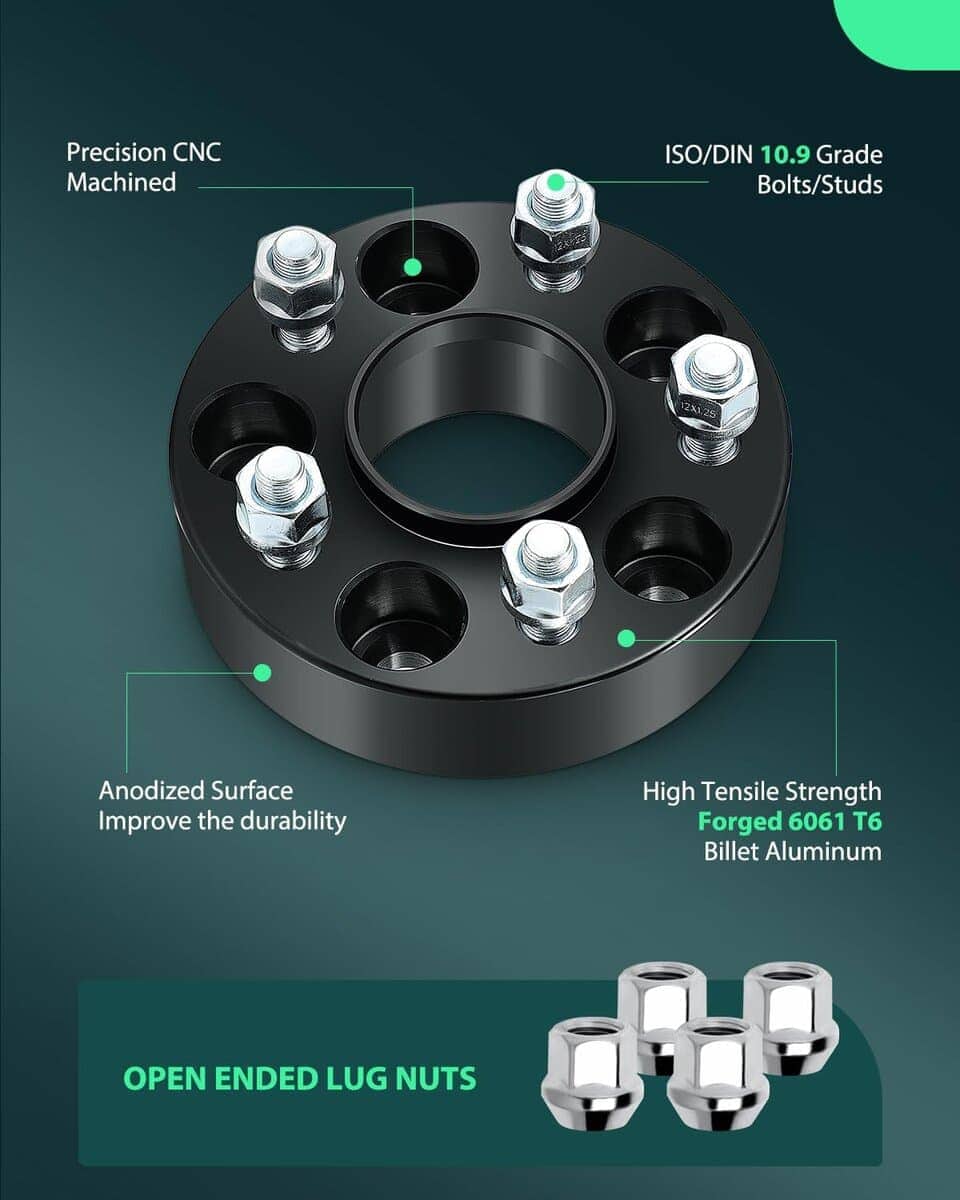 Precision CNC Machined

ISO/DIN 10.9 Grade Bolts/Studs

12X1.25

12X1.25

Anodized Surface Improve the durability

High Tensile Strength Forged 6061 T6 Billet Aluminum

OPEN ENDED LUG NUTS