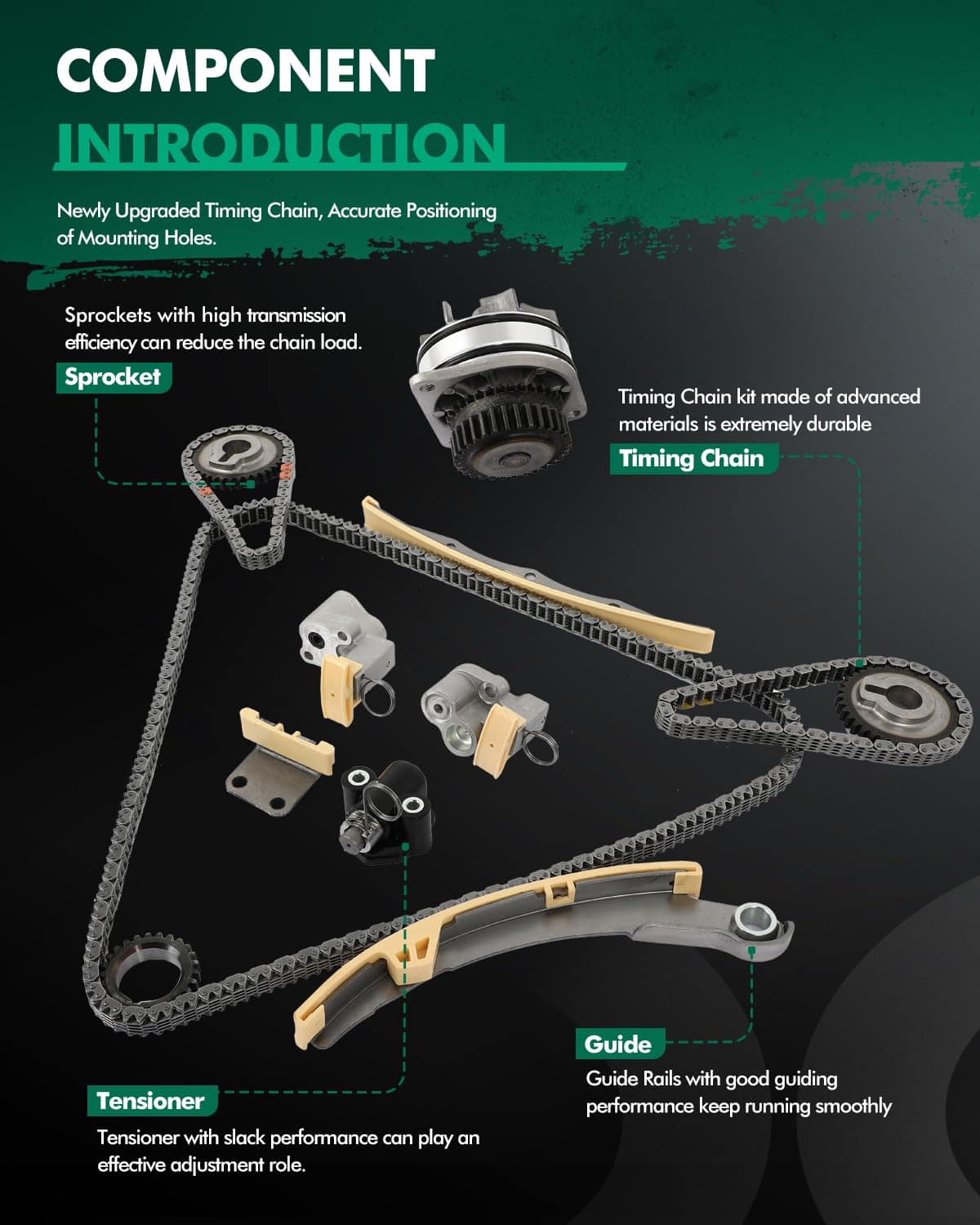 COMPONENT
INTRODUCTION

Newly Upgraded Timing Chain, Accurate Positioning of Mounting Holes.

Sprockets with high transmission efficiency can reduce the chain load.

Sprocket

Timing Chain kit made of advanced materials is extremely durable

Timing Chain

Guide

Guide Rails with good guiding performance keep running smoothly

Tensioner

Tensioner with slack performance can play an effective adjustment role.