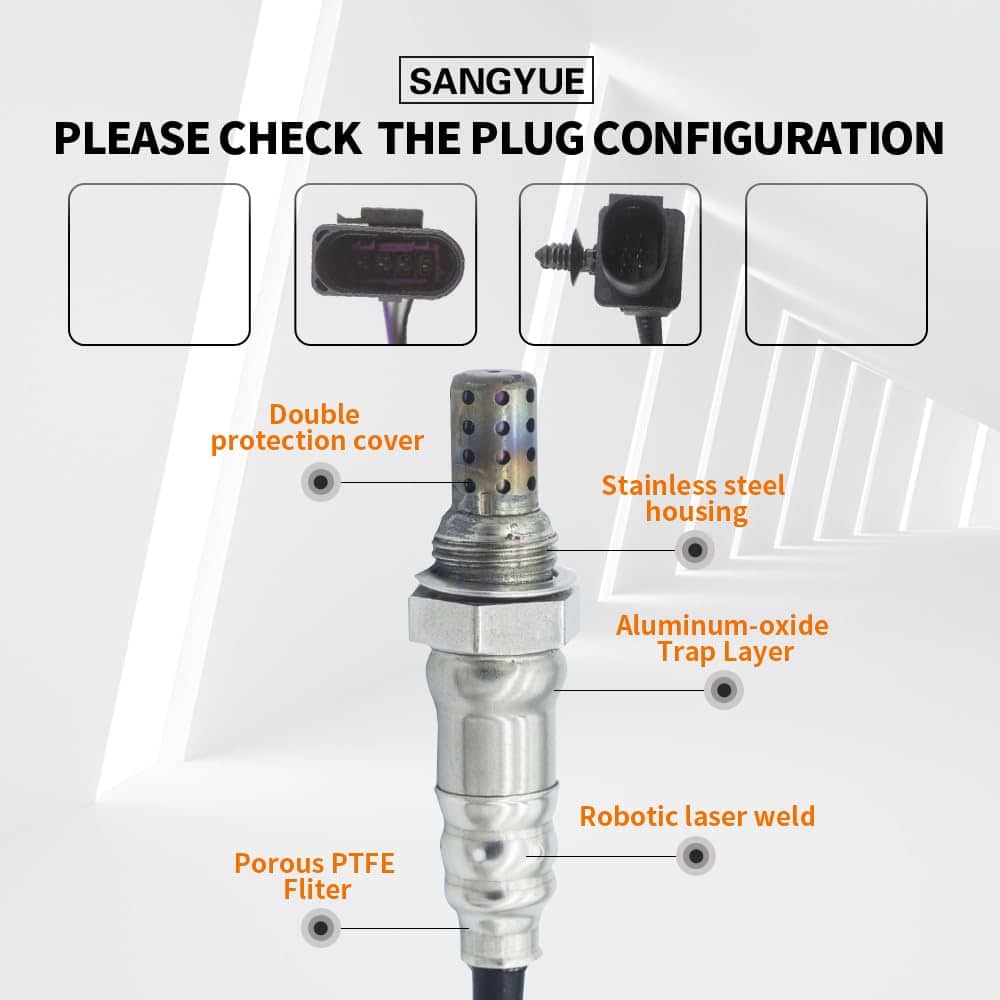 SANGYUE

PLEASE CHECK THE PLUG CONFIGURATION

Double protection cover

Stainless steel housing

Aluminum-oxide Trap Layer

Robotic laser weld

Porous PTFE Fliter