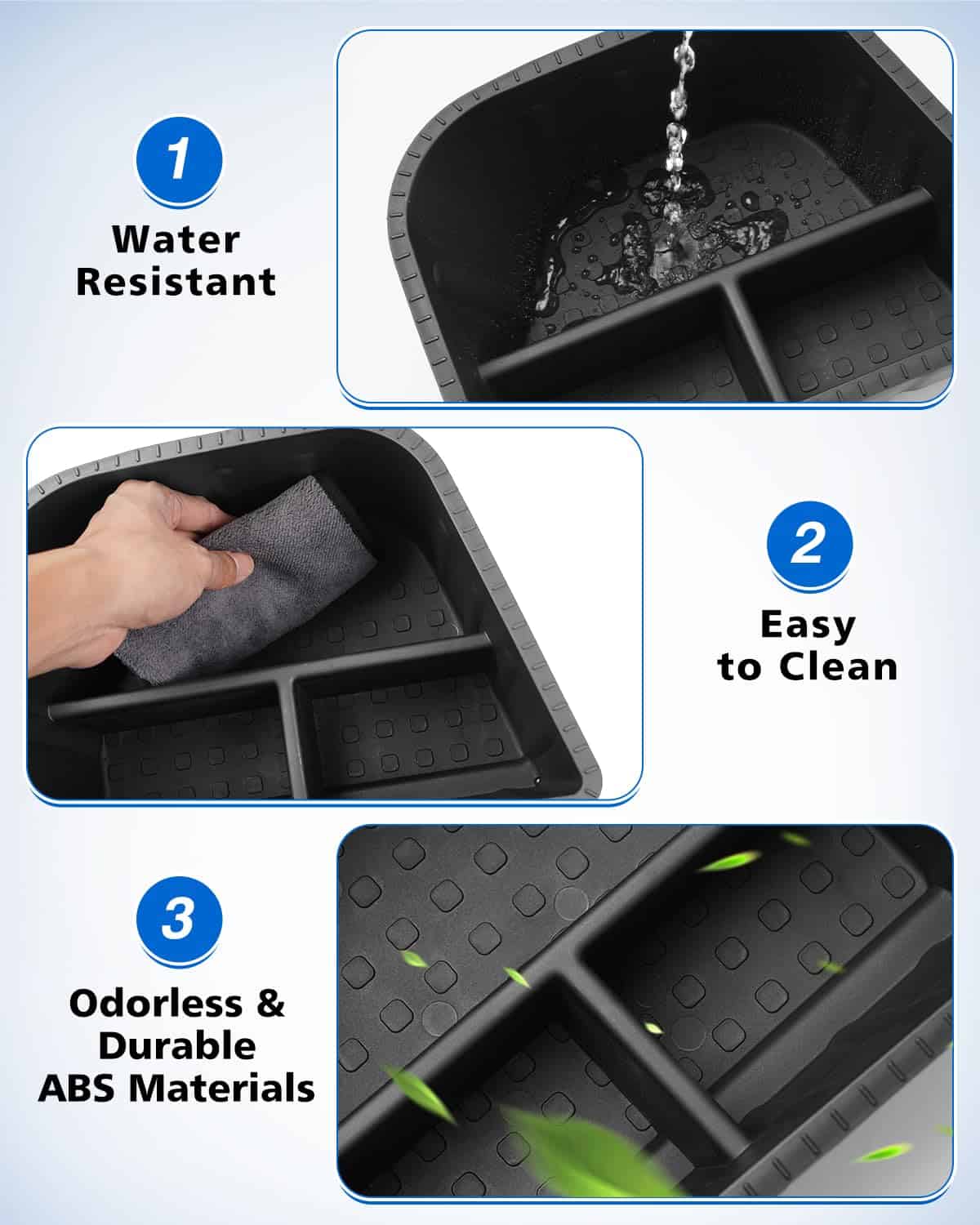 1
Water Resistant

2
Easy to Clean

3
Odorless & Durable ABS Materials