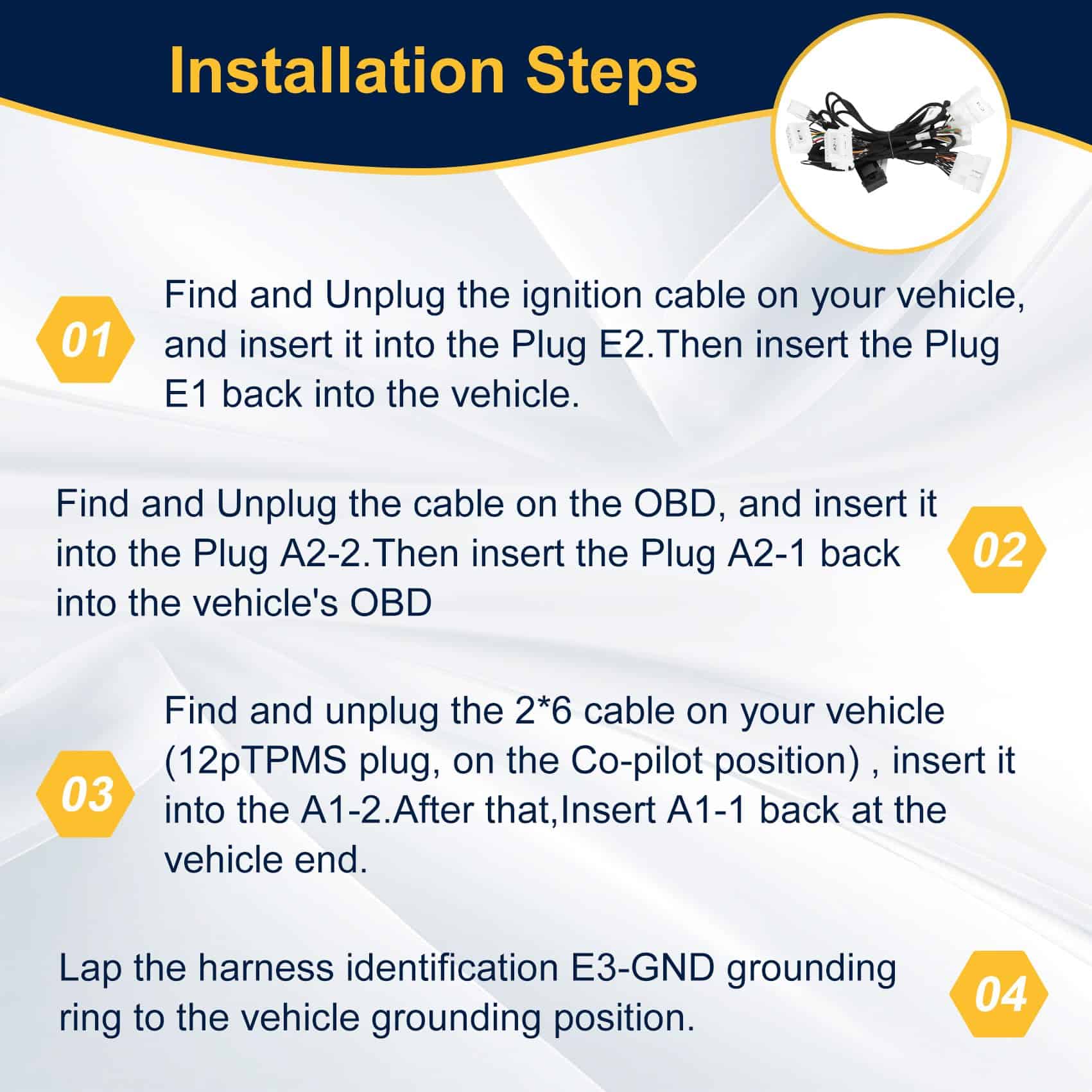 Installation Steps

01

Find and Unplug the ignition cable on your vehicle, and insert it into the Plug E2.Then insert the Plug E1 back into the vehicle.

Find and Unplug the cable on the OBD, and insert it into the Plug A2-2.Then insert the Plug A2-1 back into the vehicle's OBD

02

03

Find and unplug the 2*6 cable on your vehicle (12pTPMS plug, on the Co-pilot position) , insert it into the A1-2.After that,Insert A1-1 back at the vehicle end.

Lap the harness identification E3-GND grounding ring to the vehicle grounding position.

04