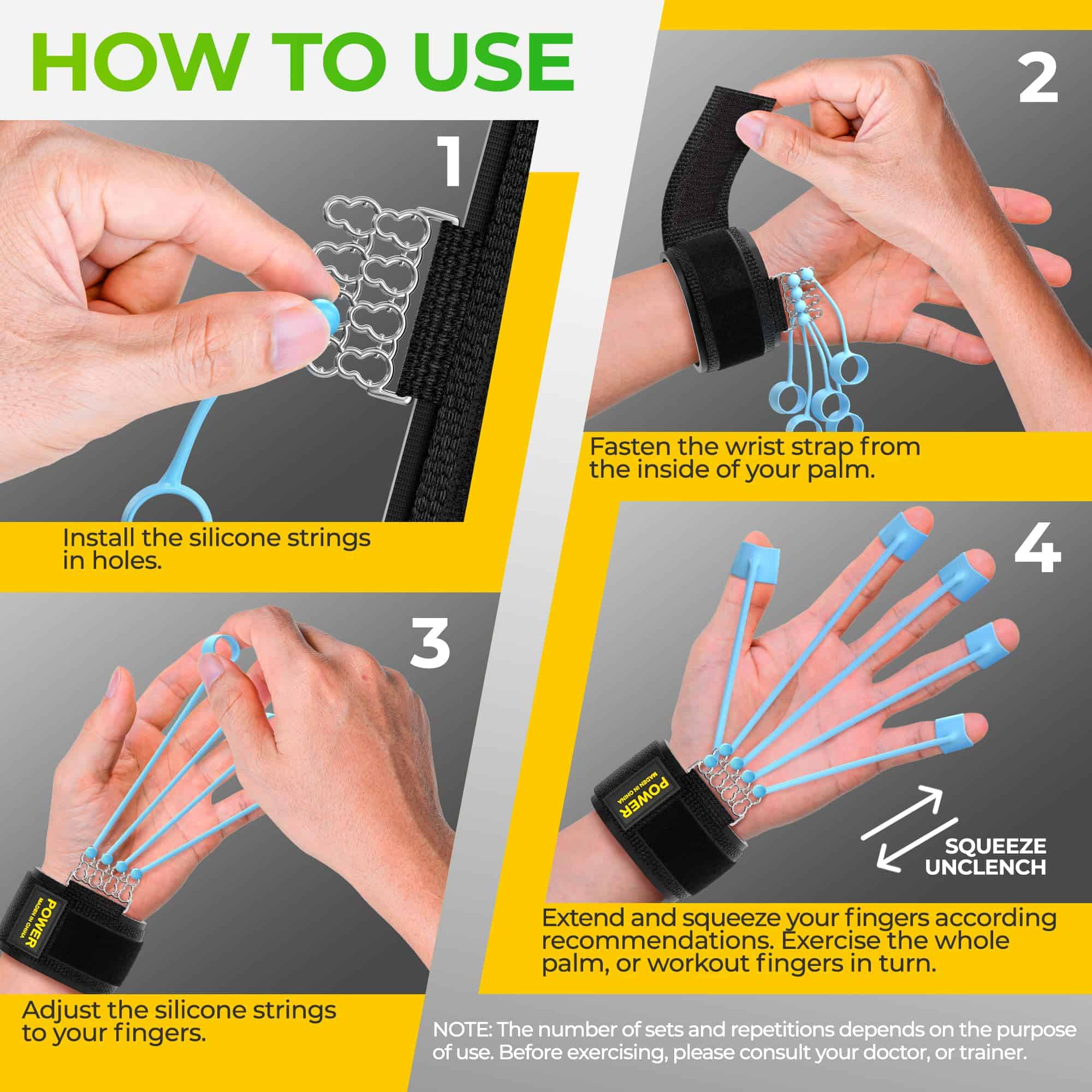 HOW TO USE

1

Install the silicone strings in holes.

2

Fasten the wrist strap from the inside of your palm.

3

POWER
MADEN IN CHINA

Adjust the silicone strings to your fingers.

4

POWER
MADEN IN CHINA

SQUEEZE
UNCLENCH

Extend and squeeze your fingers according recommendations. Exercise the whole palm, or workout fingers in turn.

NOTE: The number of sets and repetitions depends on the purpose of use. Before exercising, please consult your doctor, or trainer.