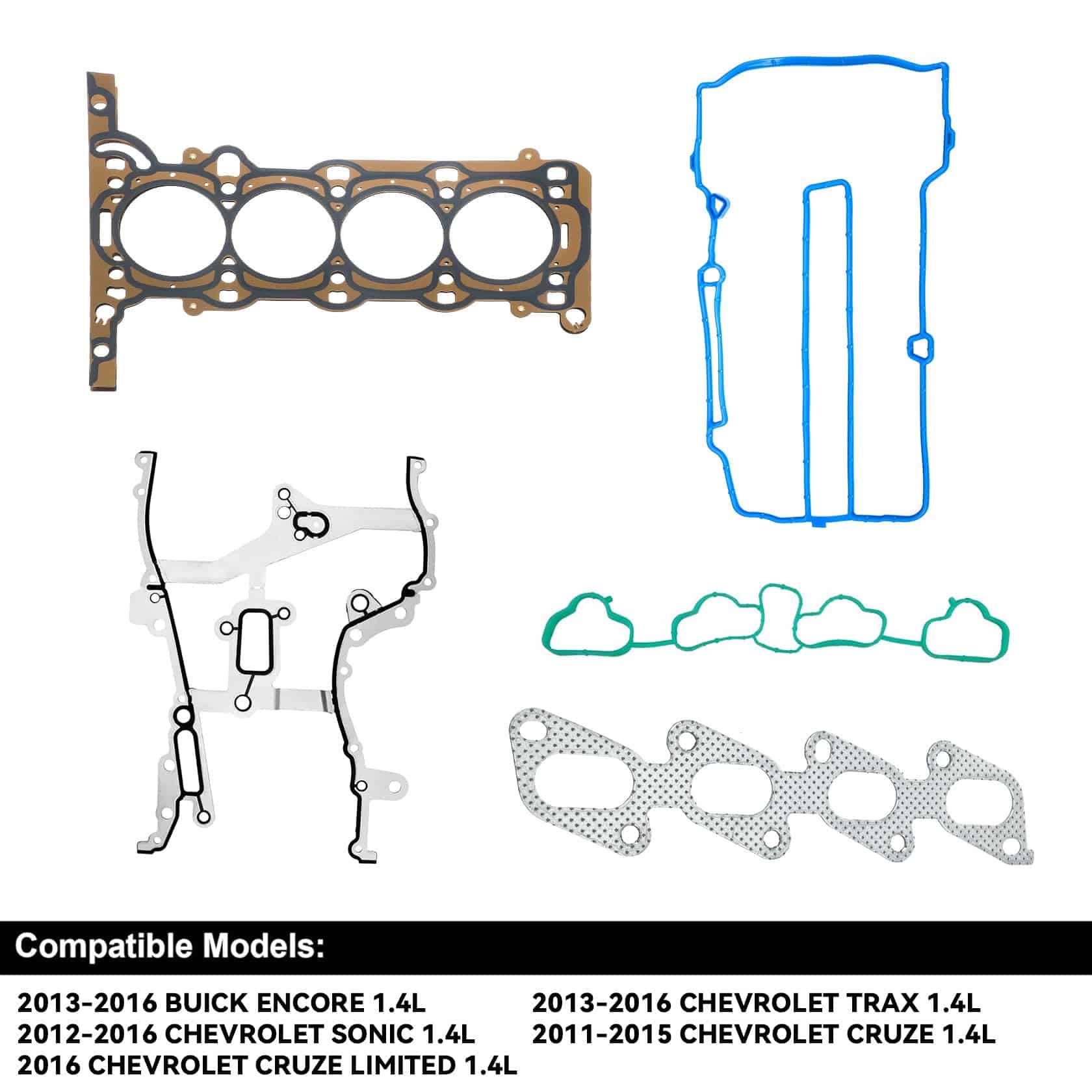 Compatible Models:

2013-2016 BUICK ENCORE 1.4L
2012-2016 CHEVROLET SONIC 1.4L
2016 CHEVROLET CRUZE LIMITED 1.4L

2013-2016 CHEVROLET TRAX 1.4L
2011-2015 CHEVROLET CRUZE 1.4L