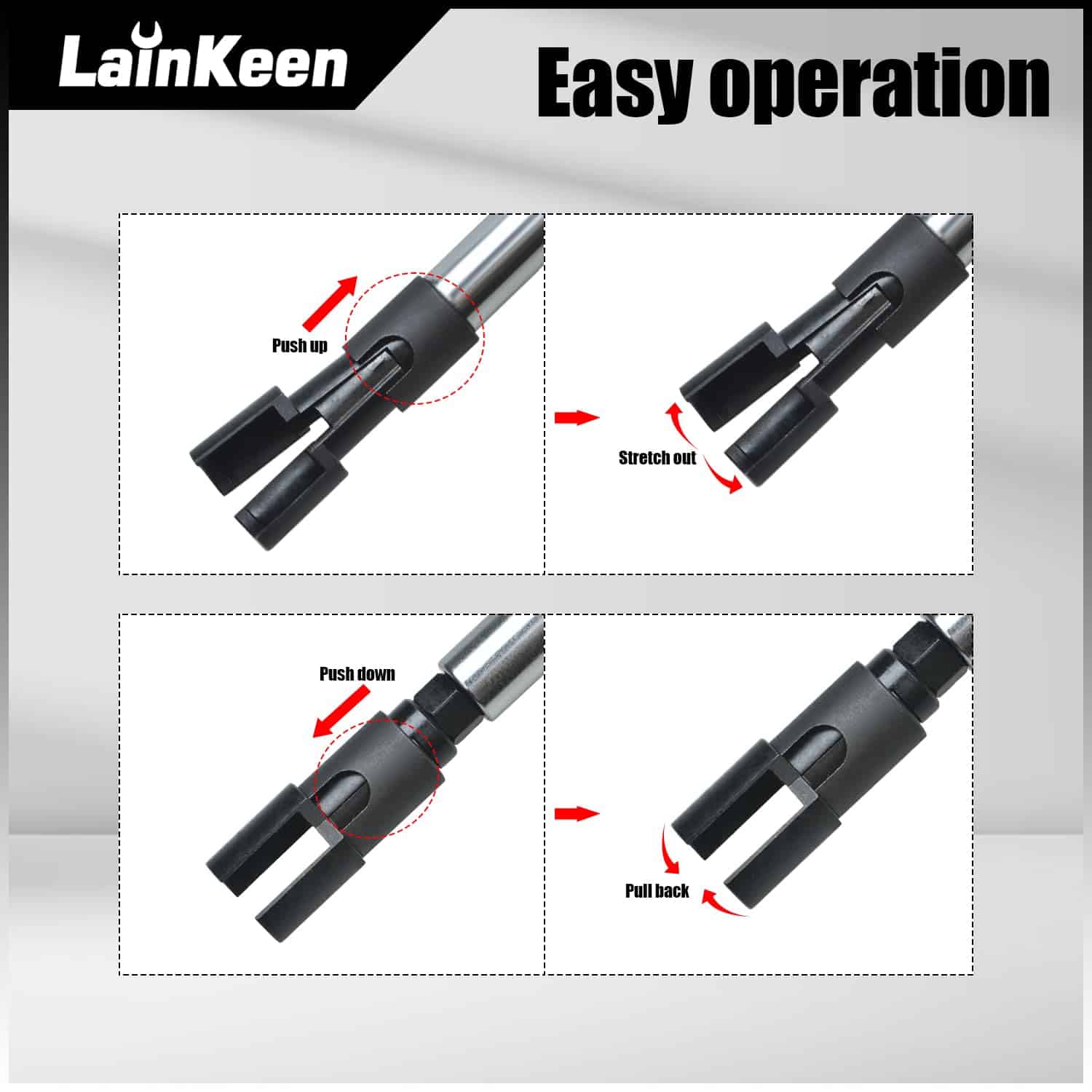 LainKeen

Easy operation

Push up

Stretch out

Push down

Pull back