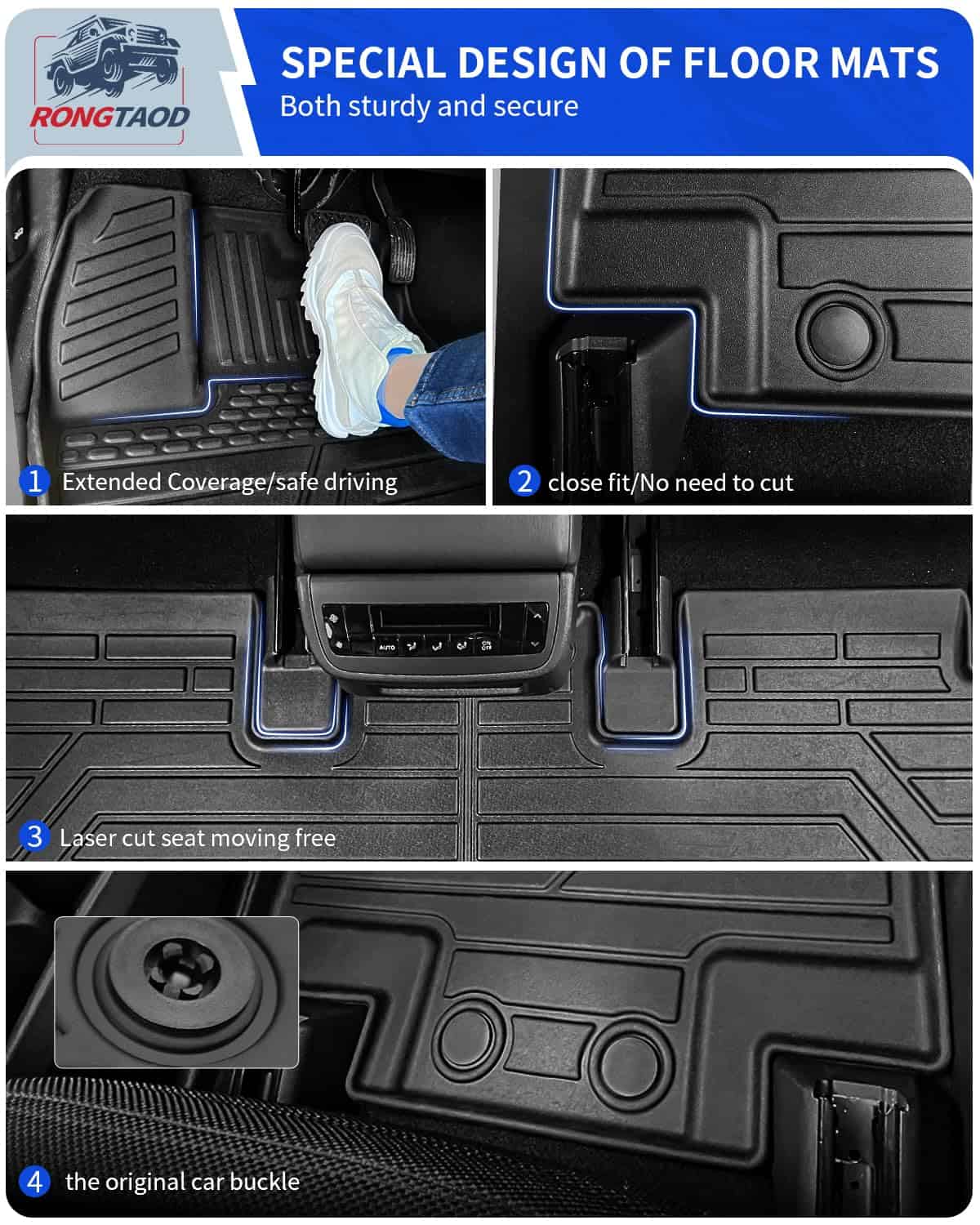 RONGTAOD

SPECIAL DESIGN OF FLOOR MATS
Both sturdy and secure

1 Extended Coverage/safe driving

2 close fit/No need to cut

AUTO

3 Laser cut seat moving free

4 the original car buckle