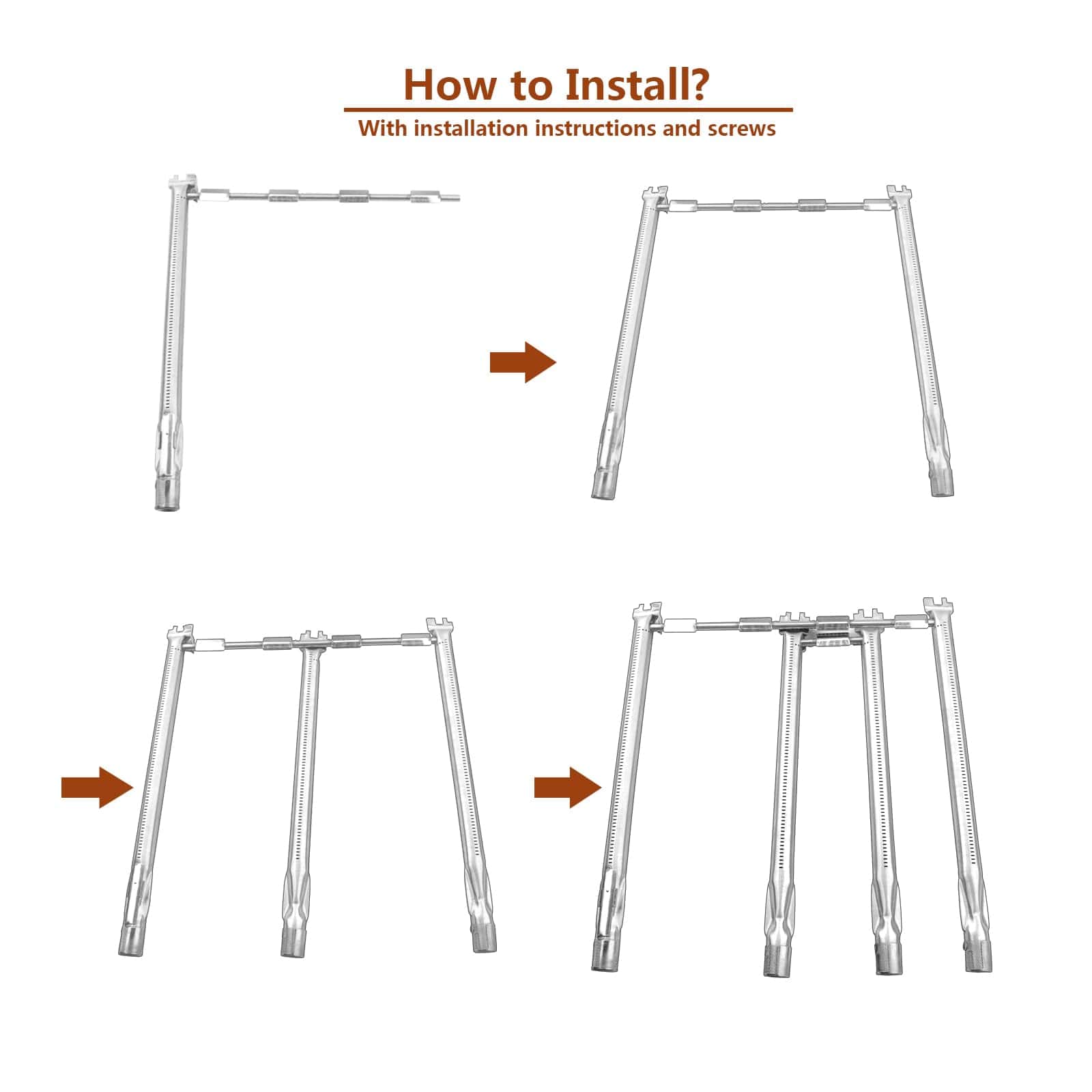 How to Install?

With installation instructions and screws