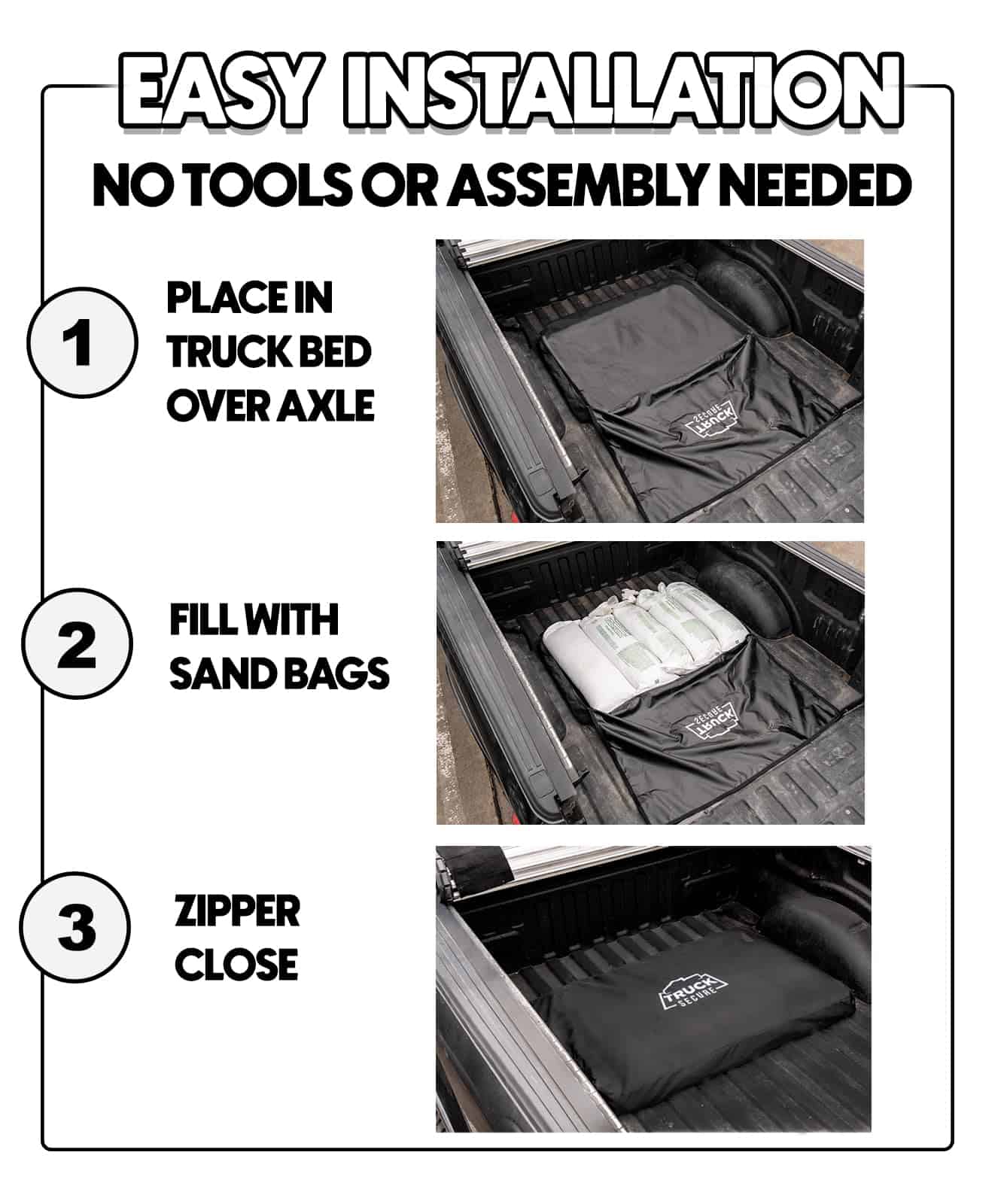 EASY INSTALLATION

NO TOOLS OR ASSEMBLY NEEDED

1

PLACE IN TRUCK BED OVER AXLE

TRUCK SECURE

2

FILL WITH SAND BAGS

TRUCK SECURE

3

ZIPPER CLOSE

TRUCK SECURE