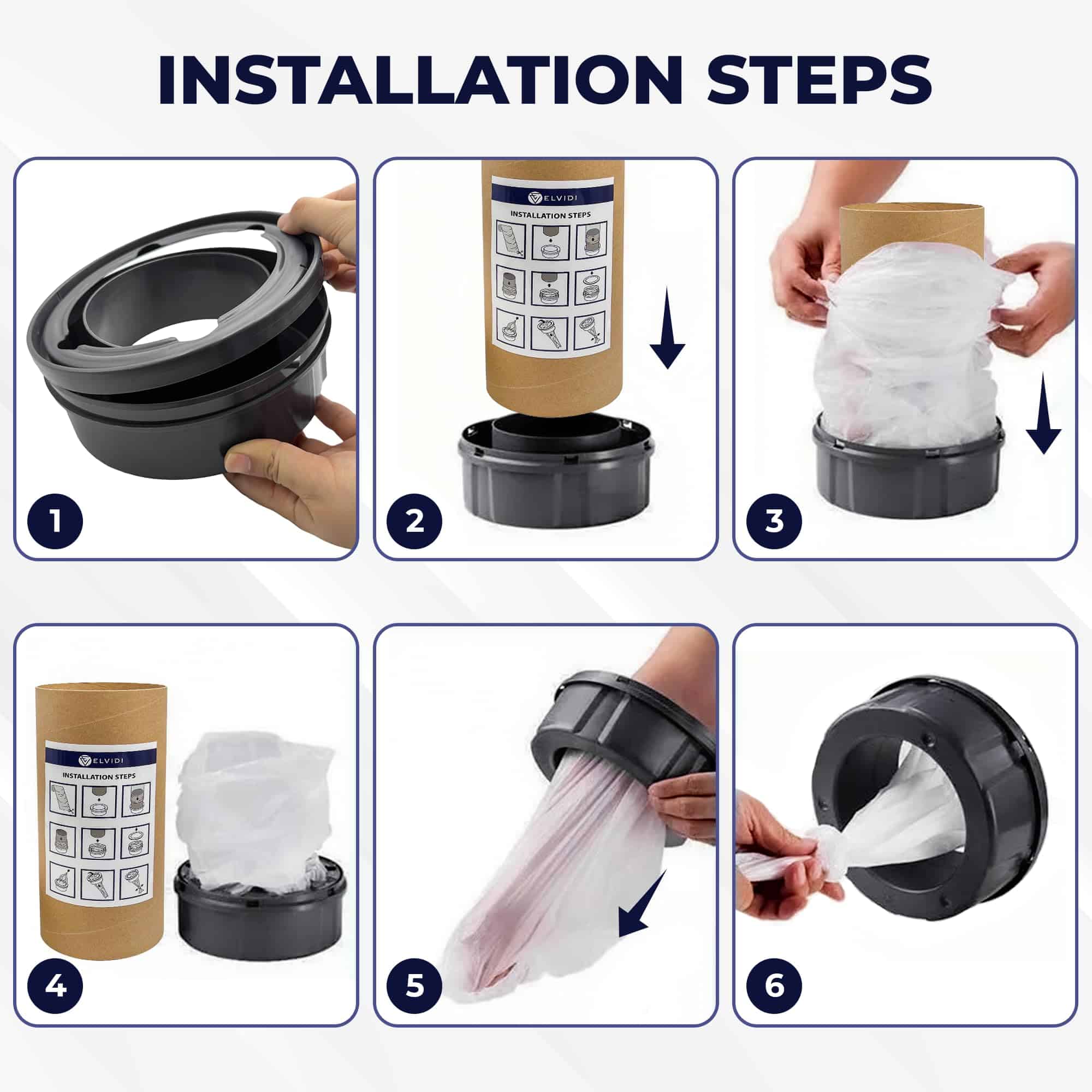 INSTALLATION STEPS

1

ELVIDI
INSTALLATION STEPS

2

3

ELVIDI
INSTALLATION STEPS

4

5

6