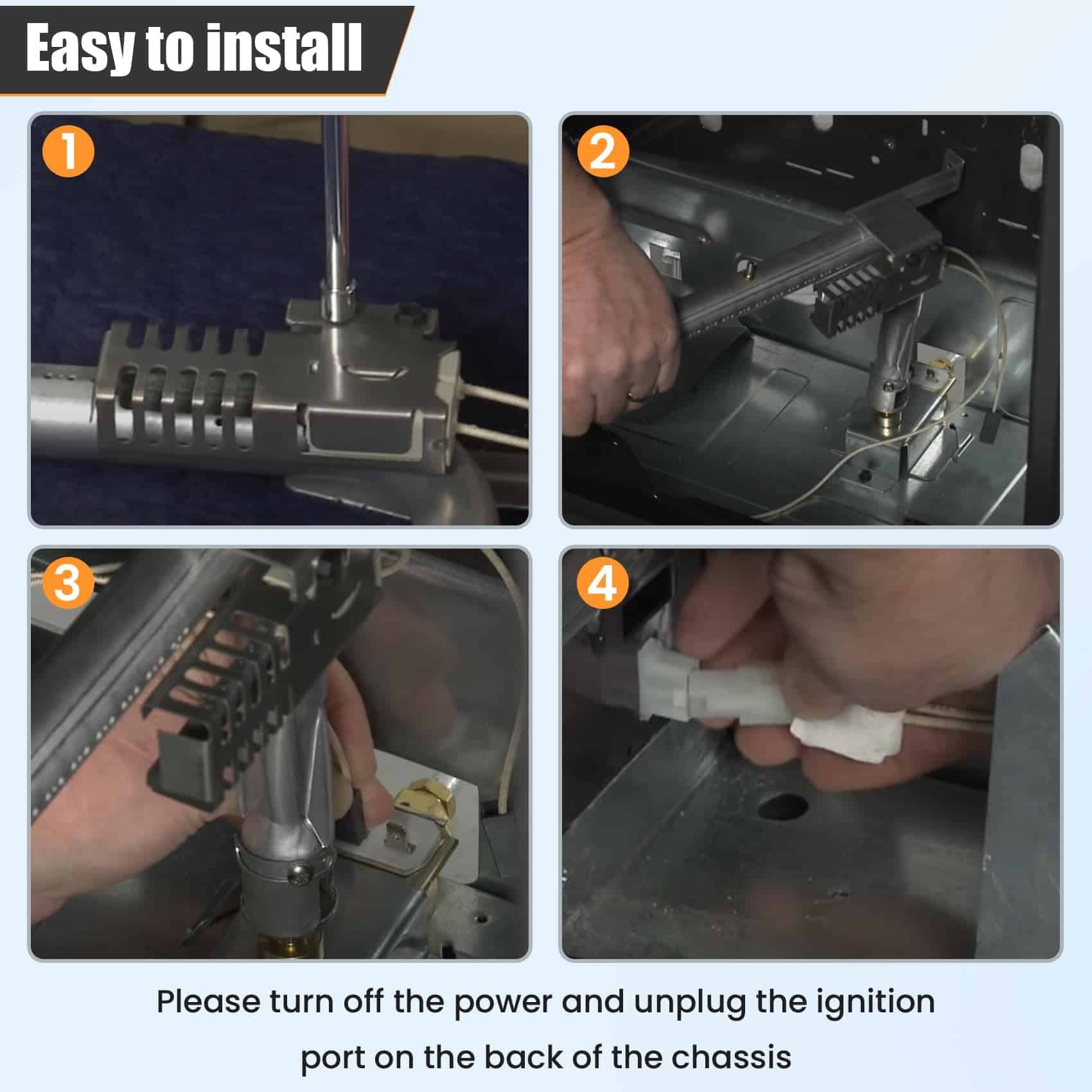 Easy to install

1

2

3

4

Please turn off the power and unplug the ignition port on the back of the chassis