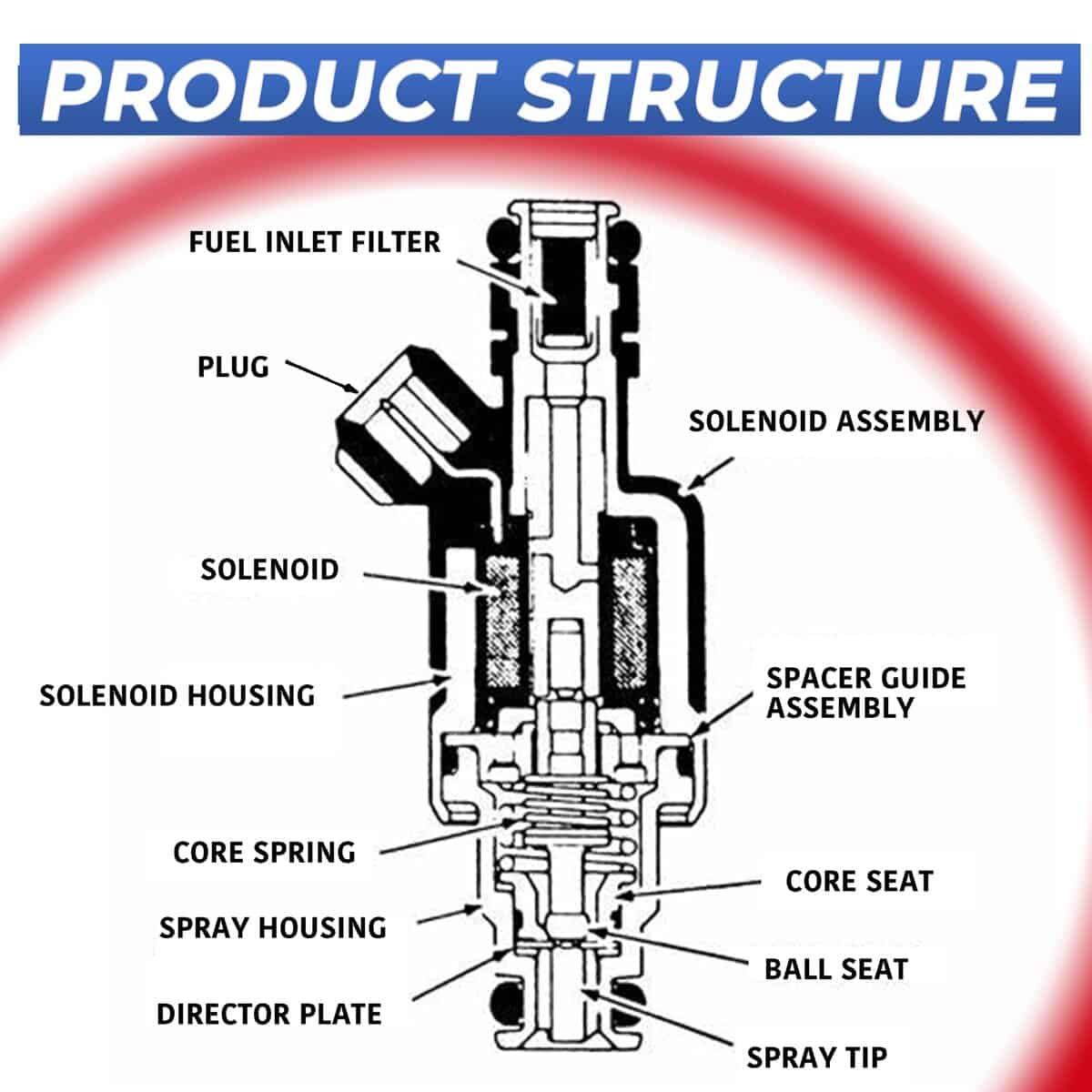 PRODUCT STRUCTURE

FUEL INLET FILTER

PLUG

SOLENOID ASSEMBLY

SOLENOID

SOLENOID HOUSING

SPACER GUIDE ASSEMBLY

CORE SPRING

CORE SEAT

SPRAY HOUSING

BALL SEAT

DIRECTOR PLATE

SPRAY TIP