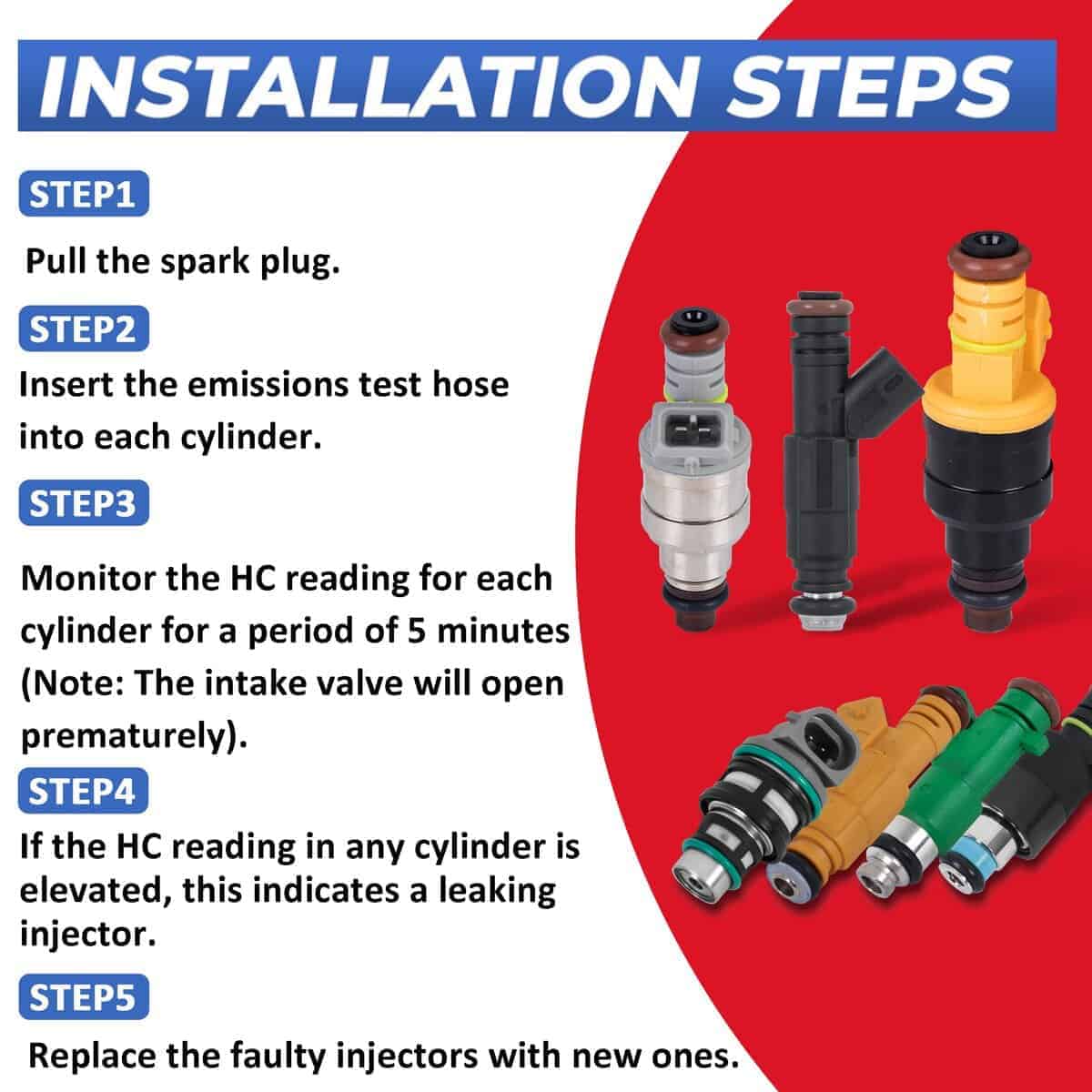 INSTALLATION STEPS

STEP1

Pull the spark plug.

STEP2

Insert the emissions test hose into each cylinder.

STEP3

Monitor the HC reading for each cylinder for a period of 5 minutes (Note: The intake valve will open prematurely).

STEP4

If the HC reading in any cylinder is elevated, this indicates a leaking injector.

STEP5

Replace the faulty injectors with new ones.