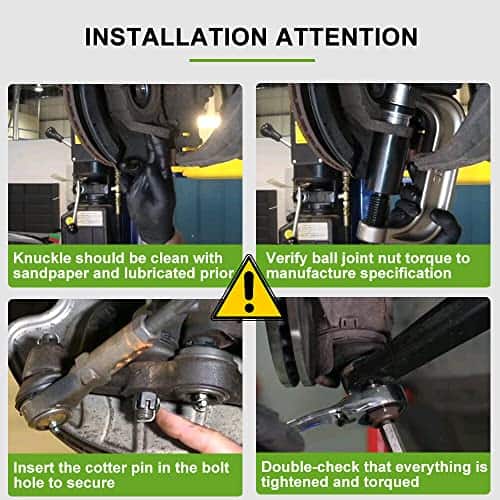 INSTALLATION ATTENTION

Knuckle should be clean with sandpaper and lubricated prior

Verify ball joint nut torque to manufacture specification

Insert the cotter pin in the bolt hole to secure

Double-check that everything is tightened and torqued