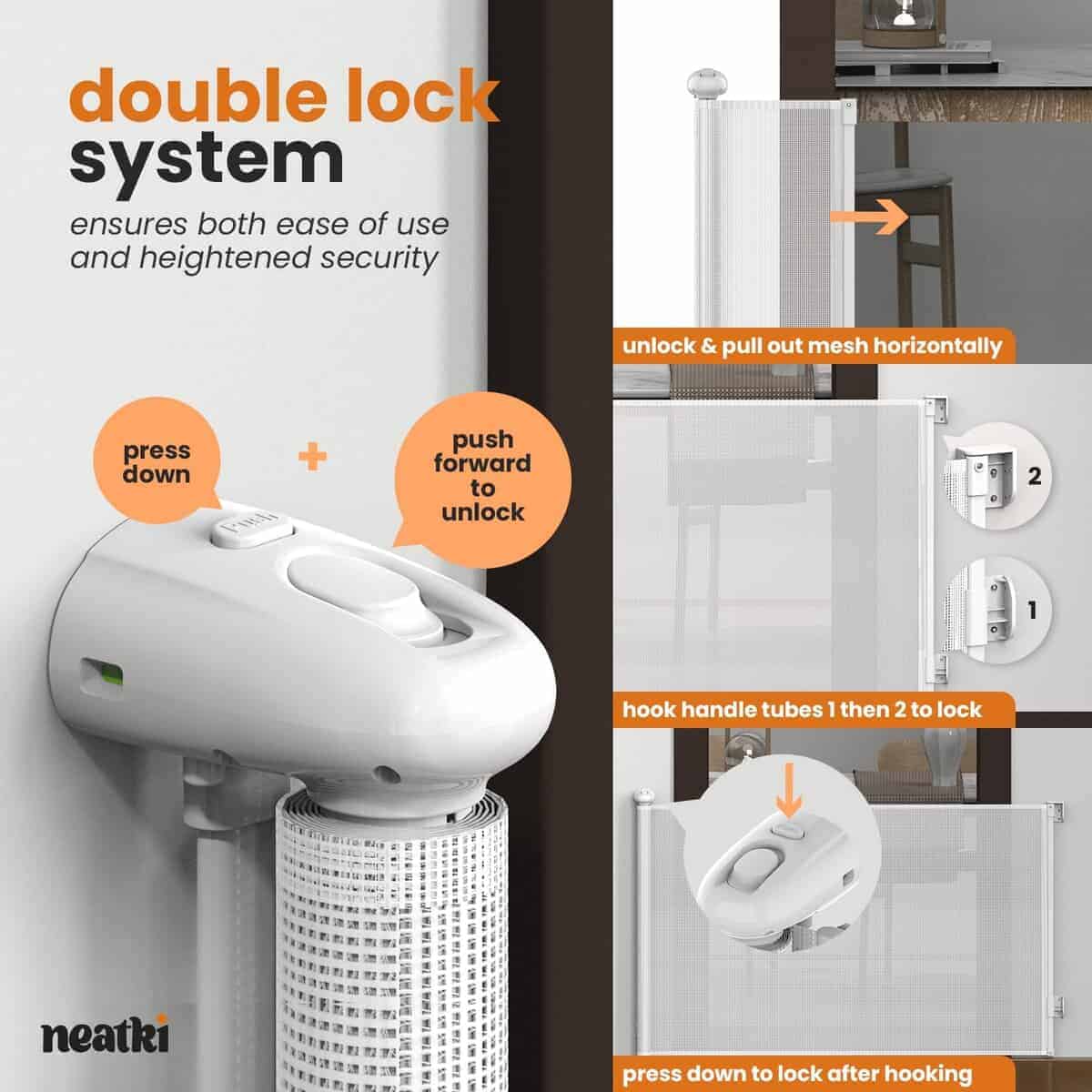 double lock system

ensures both ease of use and heightened security

press down

+

push forward to unlock

Push

neatki

unlock & pull out mesh horizontally

2

1

hook handle tubes 1 then 2 to lock

press down to lock after hooking