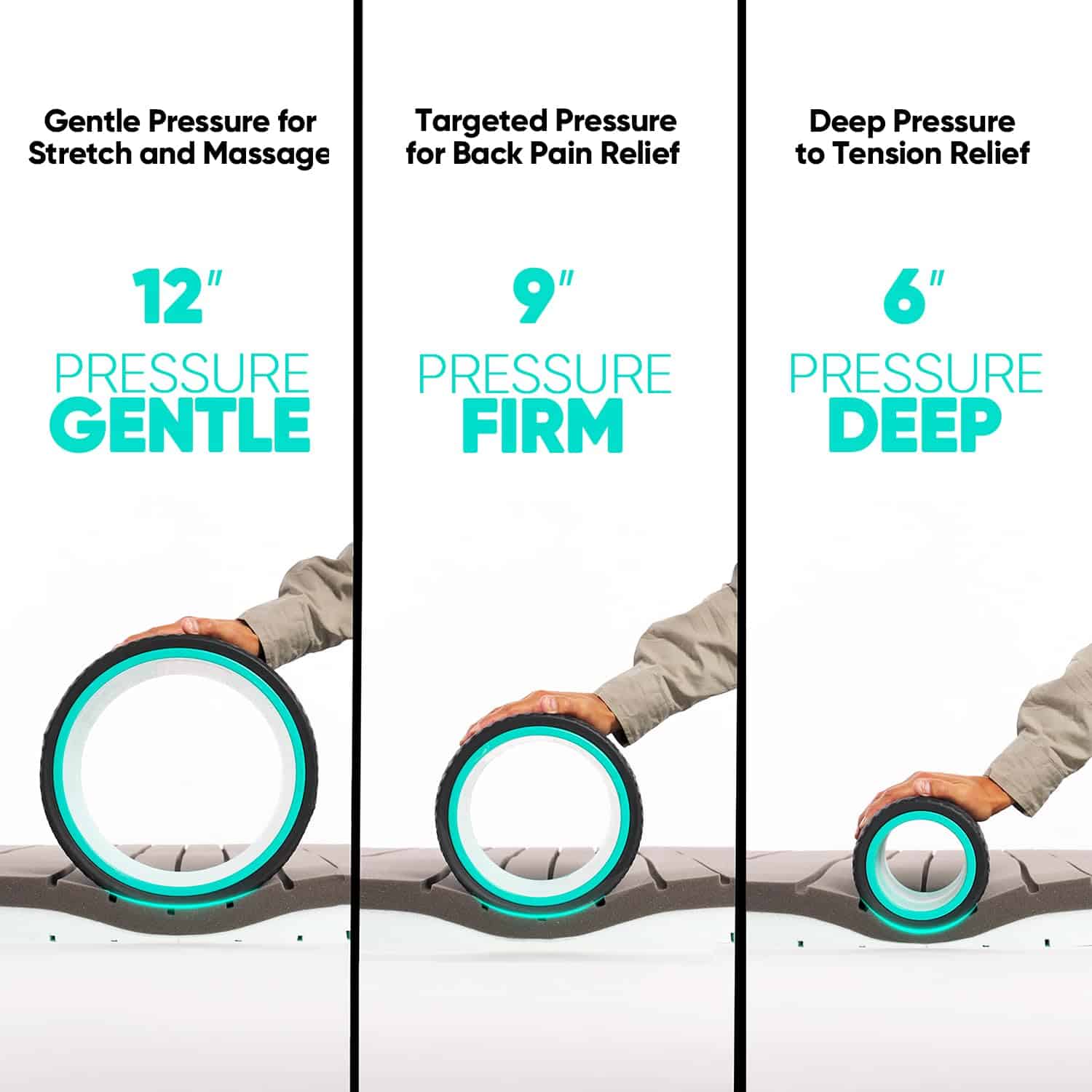 Gentle Pressure for Stretch and Massage

12"

PRESSURE
GENTLE

Targeted Pressure for Back Pain Relief

9"

PRESSURE
FIRM

Deep Pressure to Tension Relief

6"

PRESSURE
DEEP