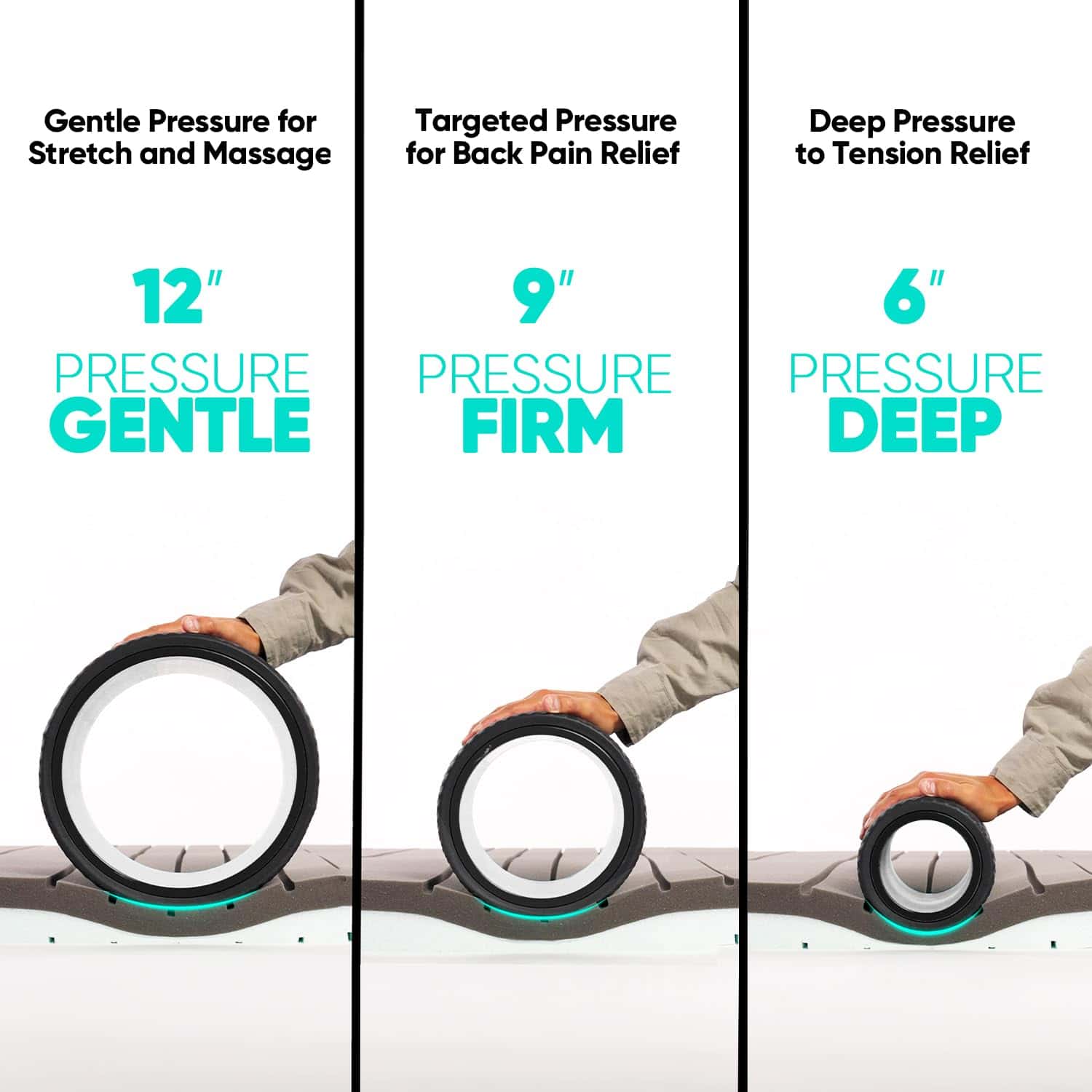 Gentle Pressure for Stretch and Massage

12"

PRESSURE
GENTLE

Targeted Pressure for Back Pain Relief

9"

PRESSURE
FIRM

Deep Pressure to Tension Relief

6"

PRESSURE
DEEP