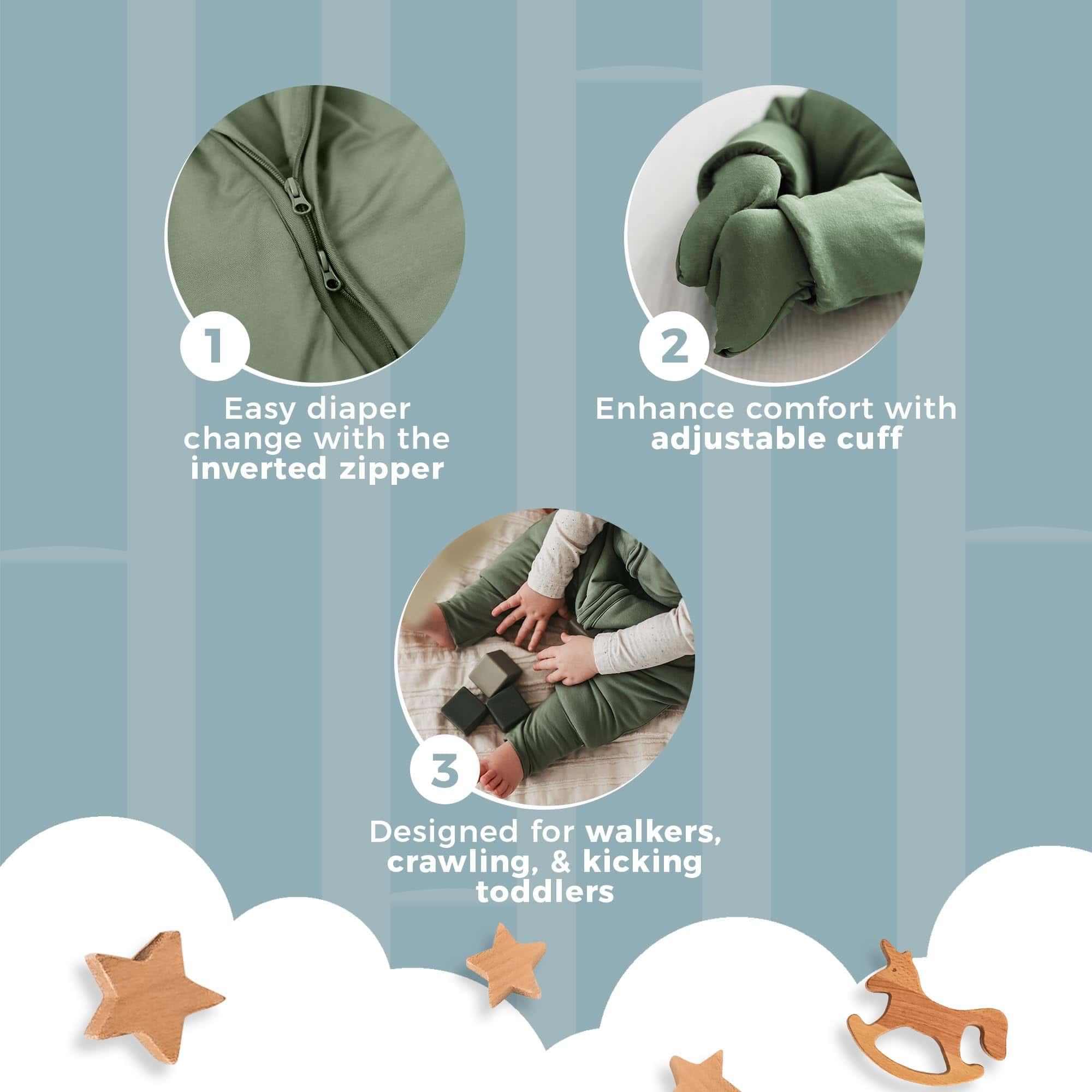 1

Easy diaper change with the inverted zipper

2

Enhance comfort with adjustable cuff

3

Designed for walkers, crawling, & kicking toddlers