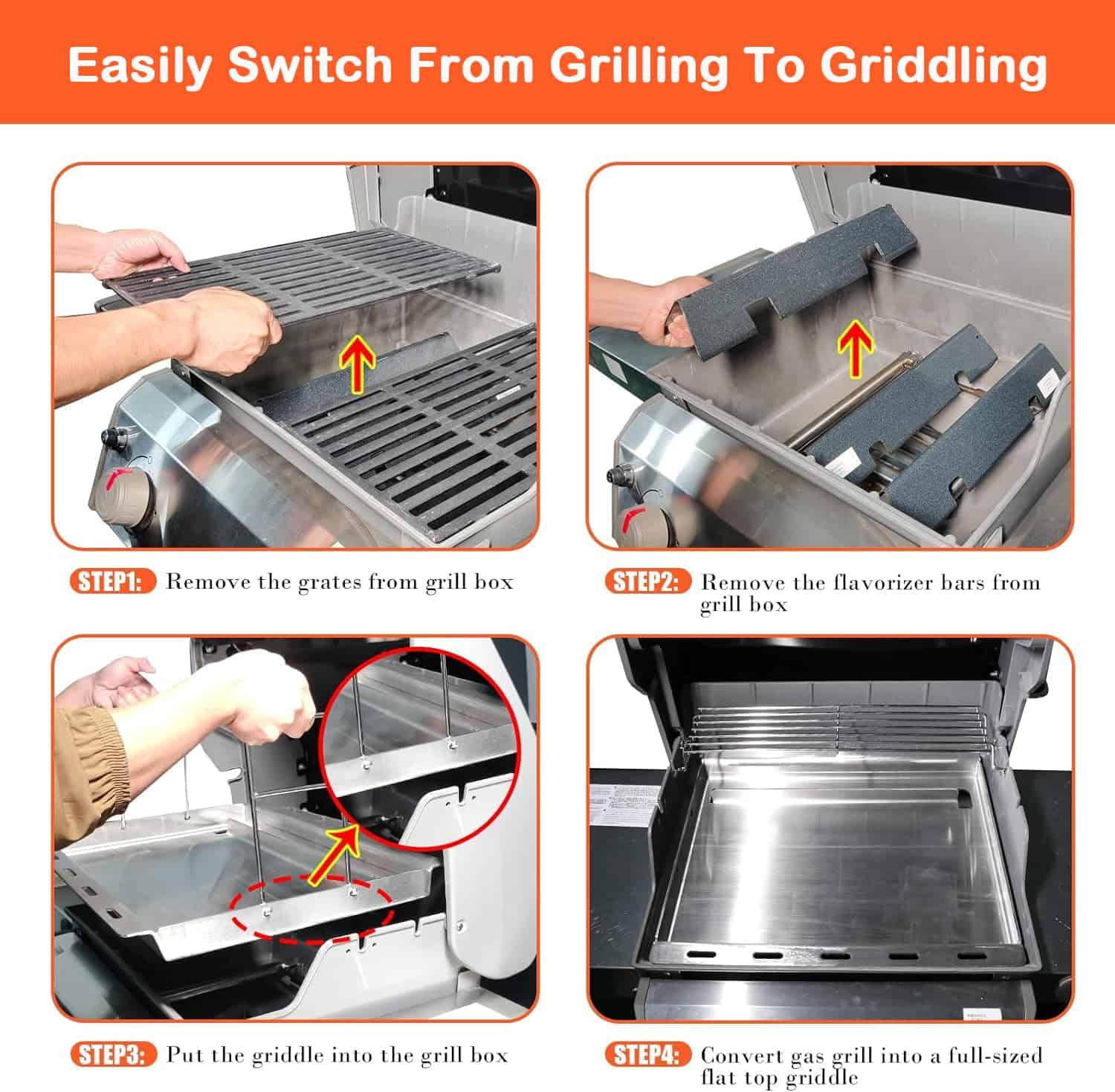 Easily Switch From Grilling To Griddling

STEP1: Remove the grates from grill box

STEP2: Remove the flavorizer bars from grill box

STEP3: Put the griddle into the grill box

STEP4: Convert gas grill into a full-sized flat top griddle