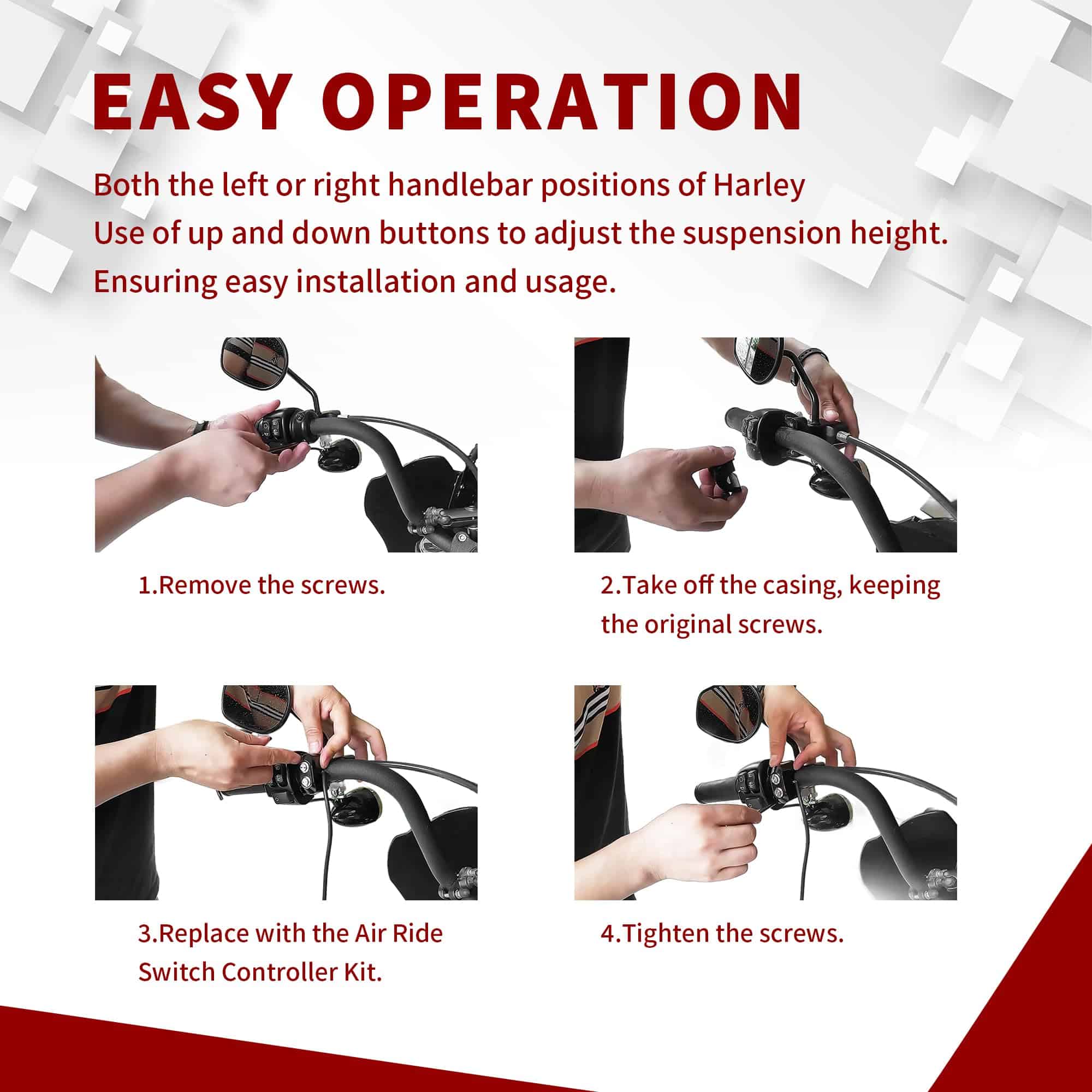 EASY OPERATION

Both the left or right handlebar positions of Harley
Use of up and down buttons to adjust the suspension height.
Ensuring easy installation and usage.

1.Remove the screws.

2.Take off the casing, keeping the original screws.

3.Replace with the Air Ride Switch Controller Kit.

4.Tighten the screws.