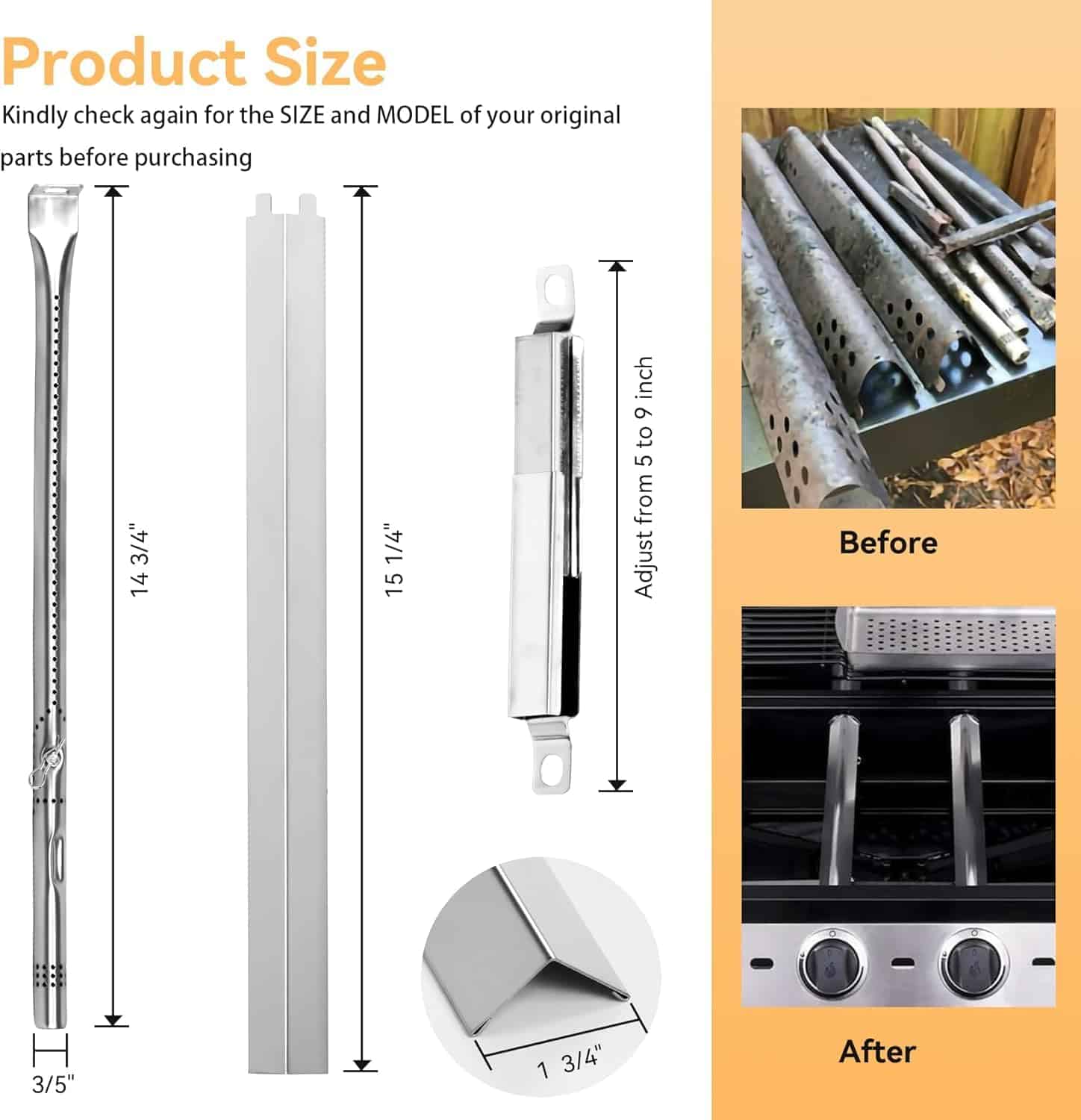 Product Size

Kindly check again for the SIZE and MODEL of your original parts before purchasing

14 3/4"

3/5"

15 1/4"

Adjust from 5 to 9 inch

1 3/4"

Before

After