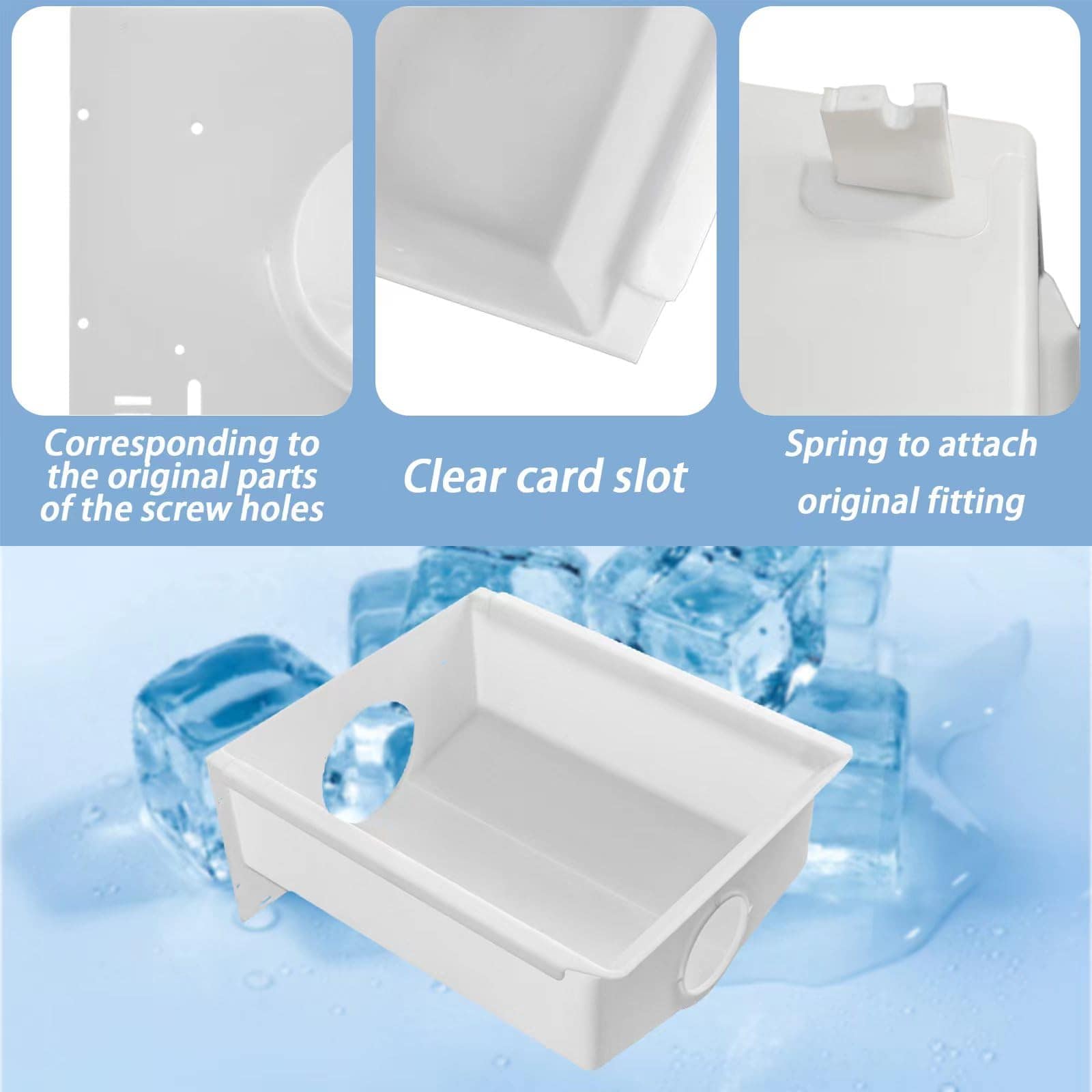 Corresponding to the original parts of the screw holes

Clear card slot

Spring to attach original fitting