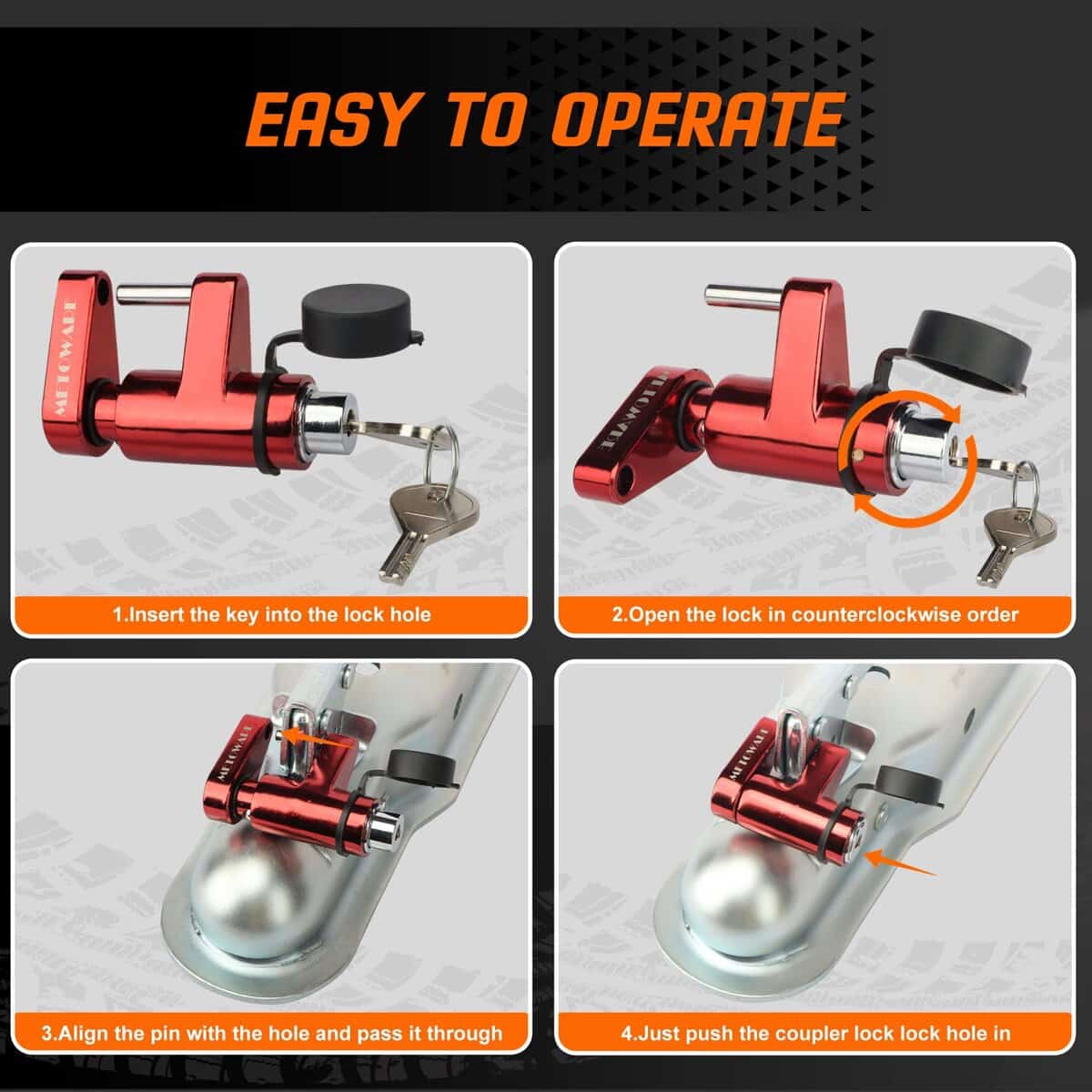 EASY TO OPERATE

METOWARE

1.Insert the key into the lock hole

METOWARE

2.Open the lock in counterclockwise order

METOWARE

3.Align the pin with the hole and pass it through

METOWARE

4.Just push the coupler lock lock hole in