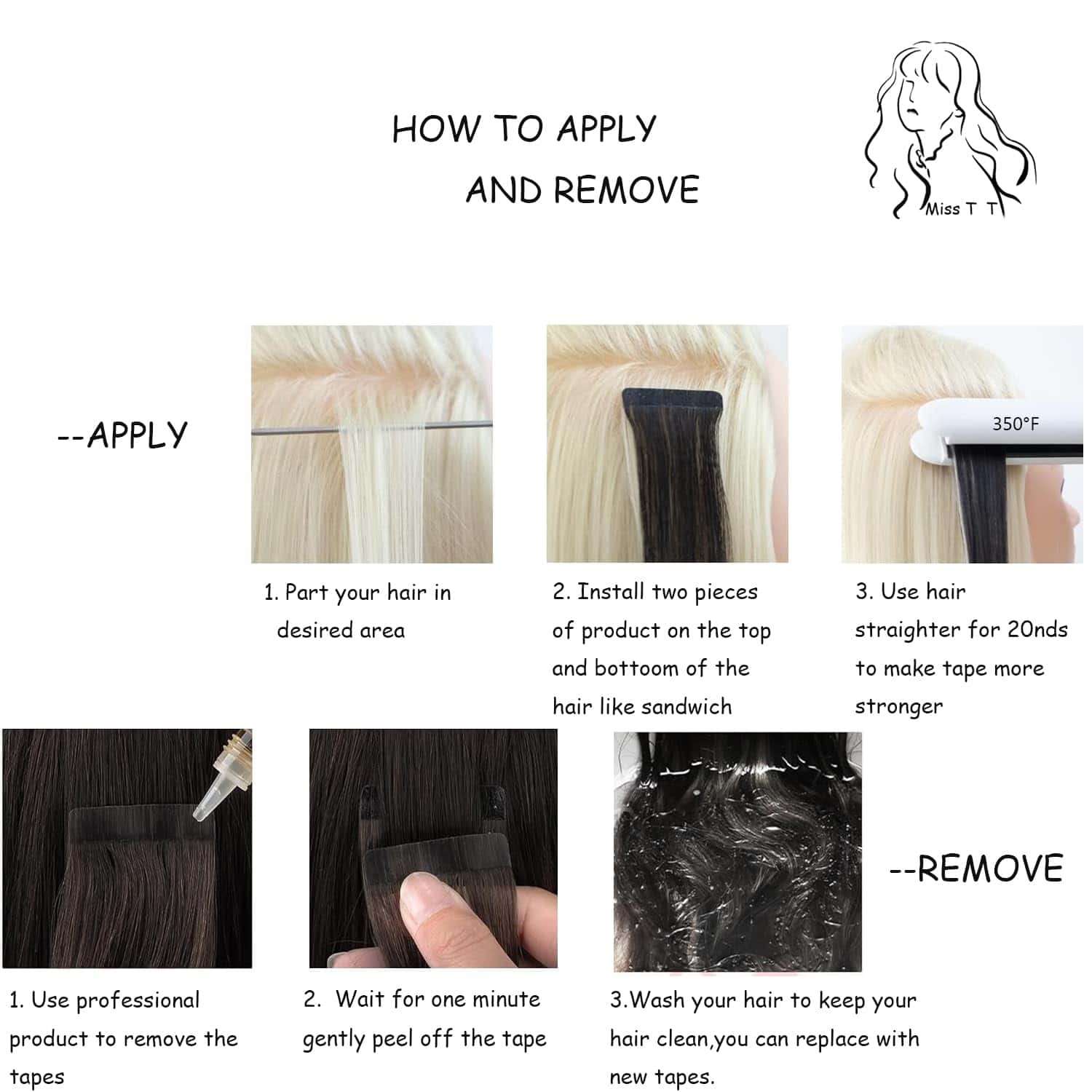 HOW TO APPLY

AND REMOVE

Miss T T

--APPLY

350°F

1. Part your hair in desired area

2. Install two pieces of product on the top and bottoom of the hair like sandwich

3. Use hair straighter for 20nds to make tape more stronger

--REMOVE

1. Use professional product to remove the tapes

2. Wait for one minute gently peel off the tape

3.Wash your hair to keep your hair clean,you can replace with new tapes.