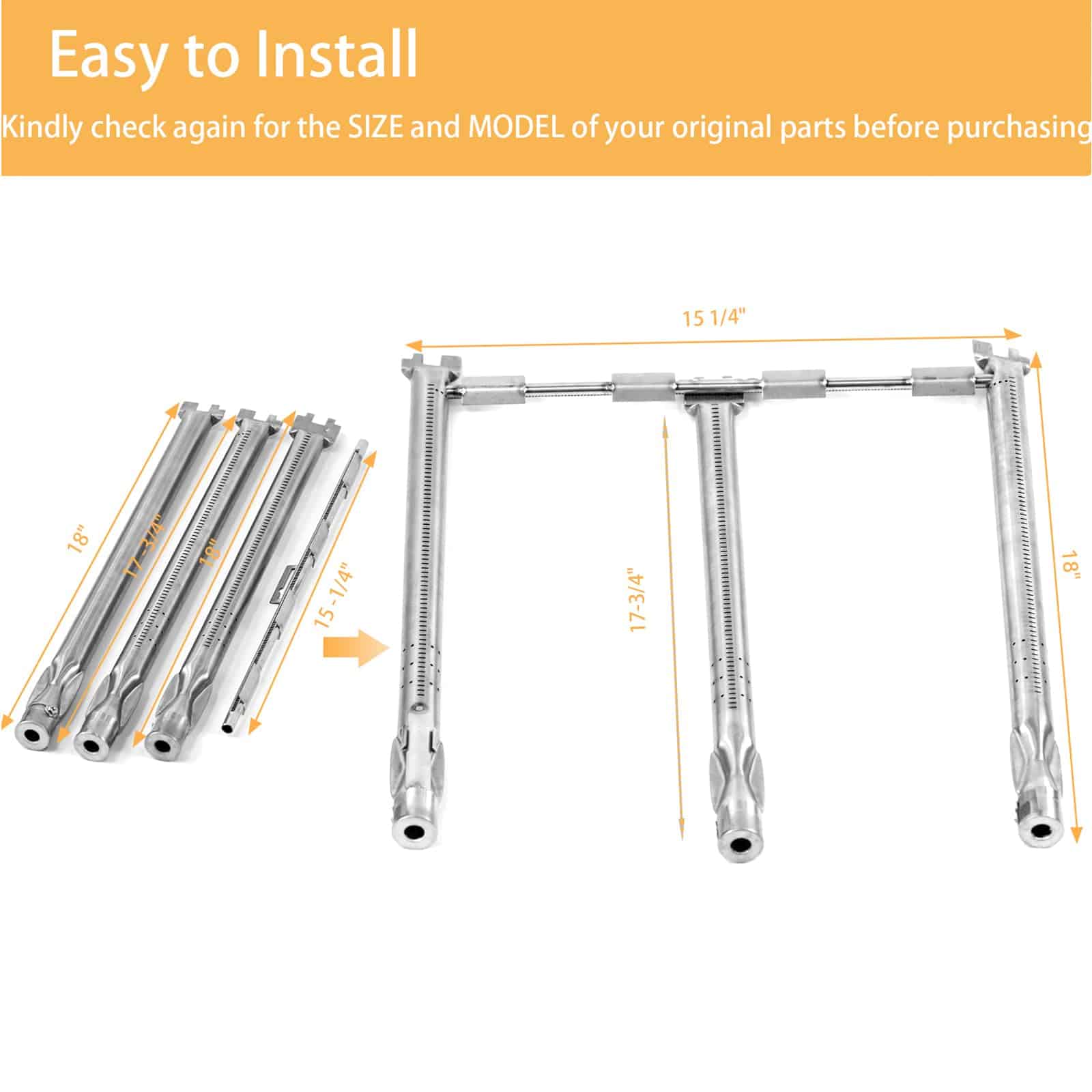 Easy to Install

Kindly check again for the SIZE and MODEL of your original parts before purchasing

18"

17-3/4"

18"

15-1/4"

15 1/4"

17-3/4"

18"