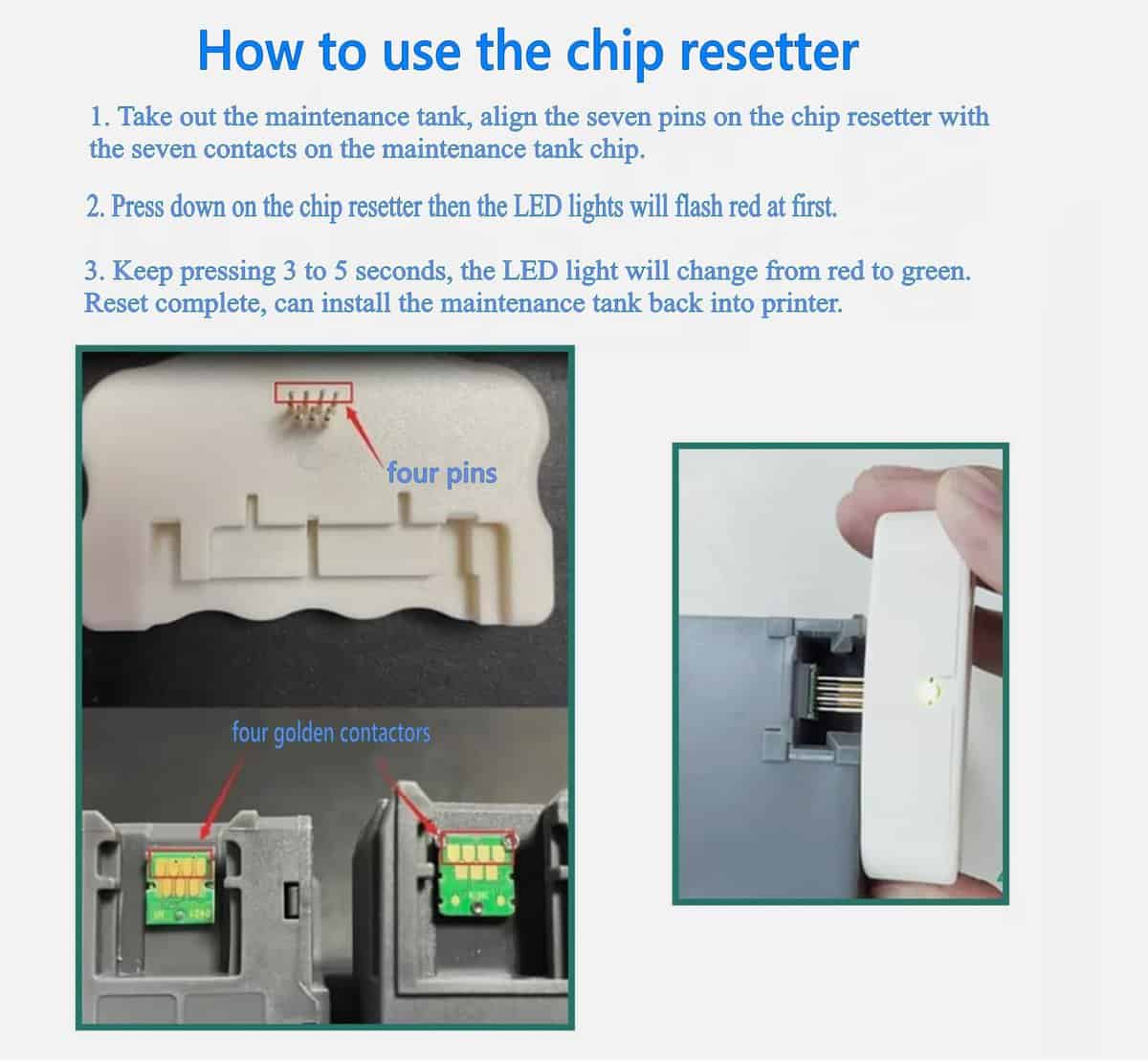 How to use the chip resetter

1. Take out the maintenance tank, align the seven pins on the chip resetter with the seven contacts on the maintenance tank chip.

2. Press down on the chip resetter then the LED lights will flash red at first.

3. Keep pressing 3 to 5 seconds, the LED light will change from red to green. Reset complete, can install the maintenance tank back into printer.

four pins

four golden contactors