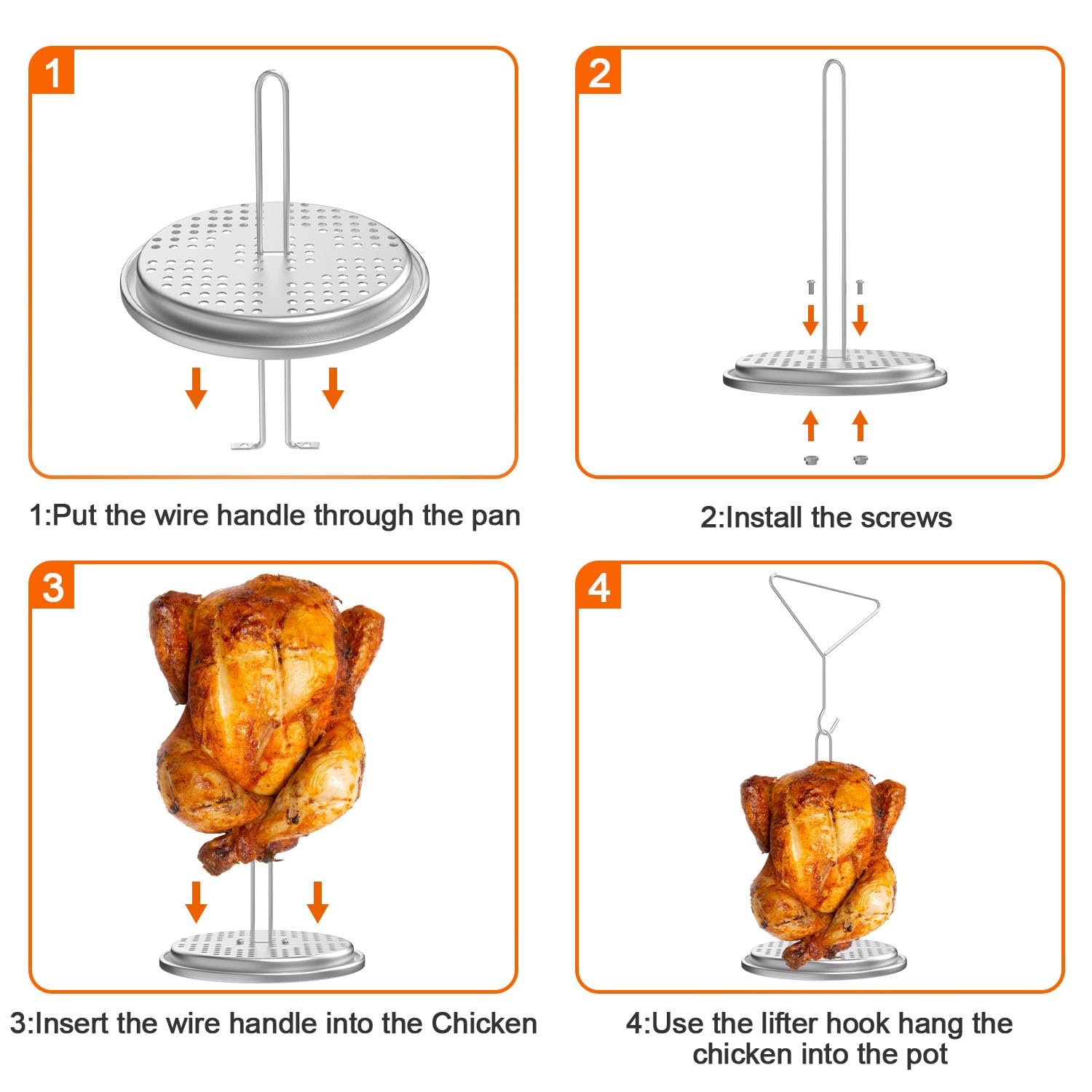 1

1:Put the wire handle through the pan

2

2:Install the screws

3

3:Insert the wire handle into the Chicken

4

4:Use the lifter hook hang the chicken into the pot