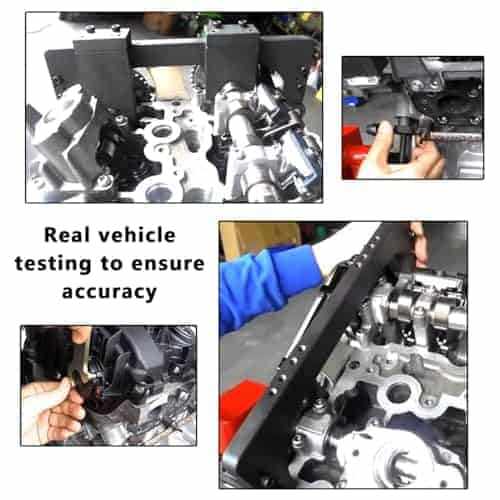 Real vehicle testing to ensure accuracy