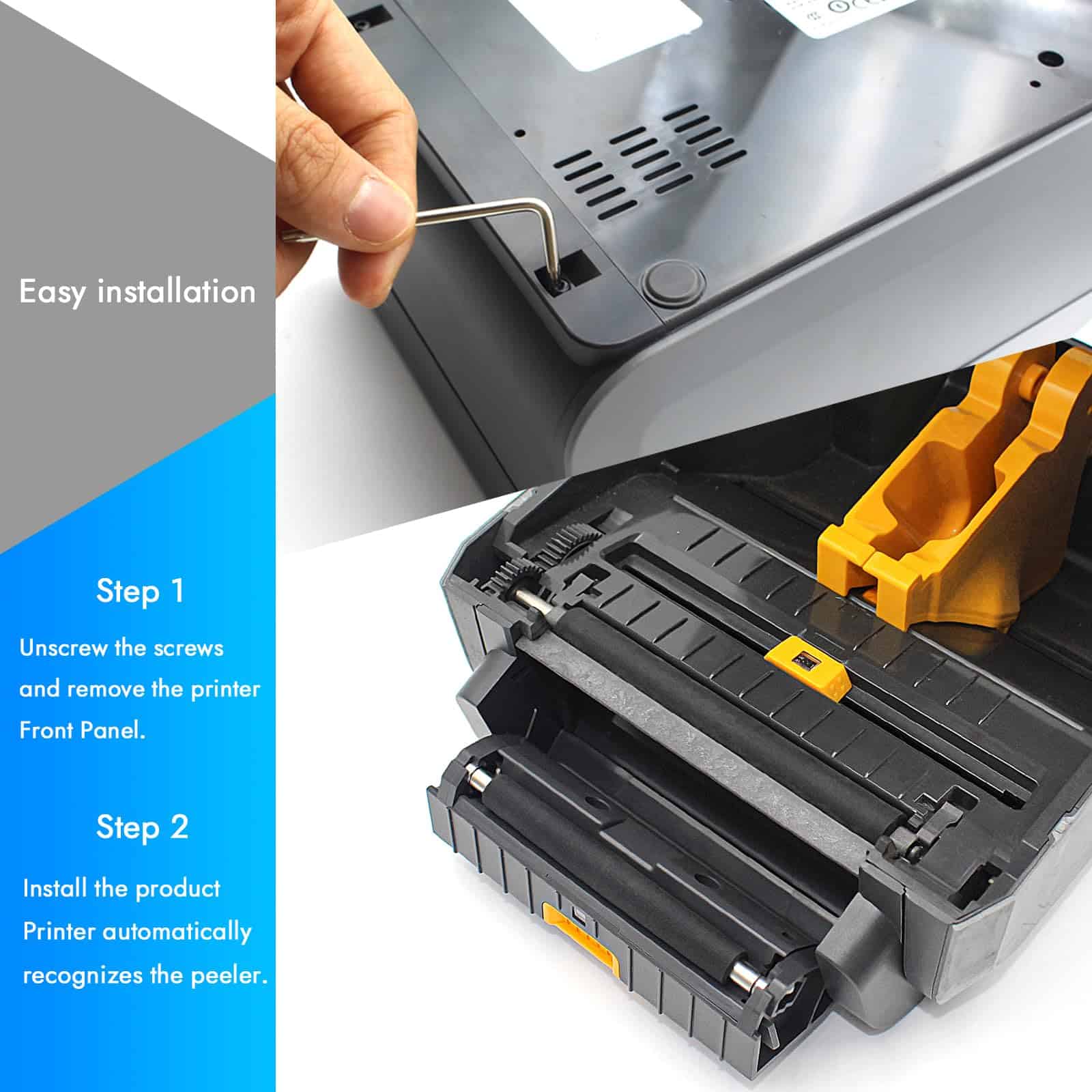 Easy installation

Step 1

Unscrew the screws and remove the printer Front Panel.

Step 2

Install the product Printer automatically recognizes the peeler.