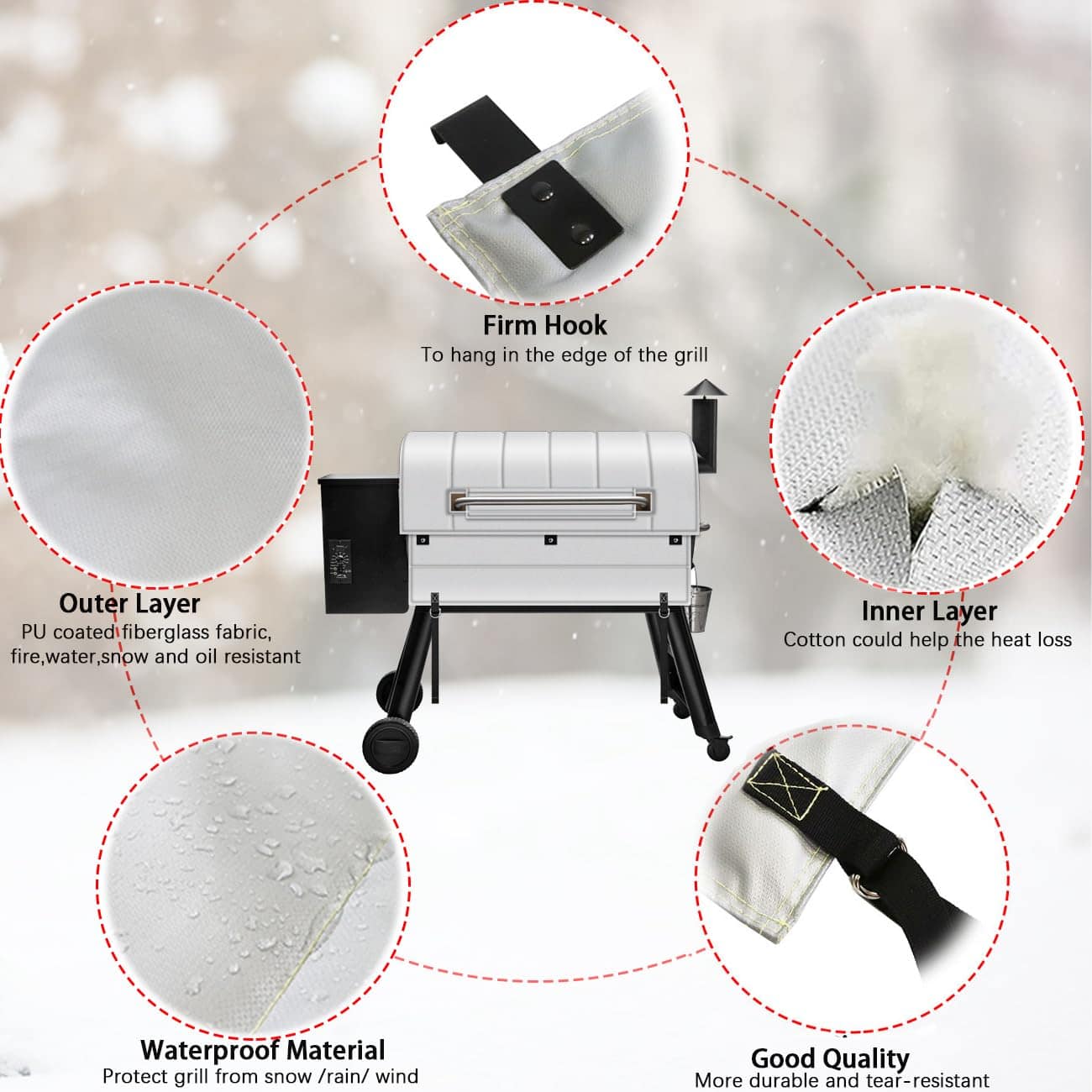 Firm Hook
To hang in the edge of the grill

Outer Layer
PU coated fiberglass fabric, fire,water,snow and oil resistant

Inner Layer
Cotton could help the heat loss

Waterproof Material
Protect grill from snow /rain/ wind

Good Quality
More durable and tear-resistant