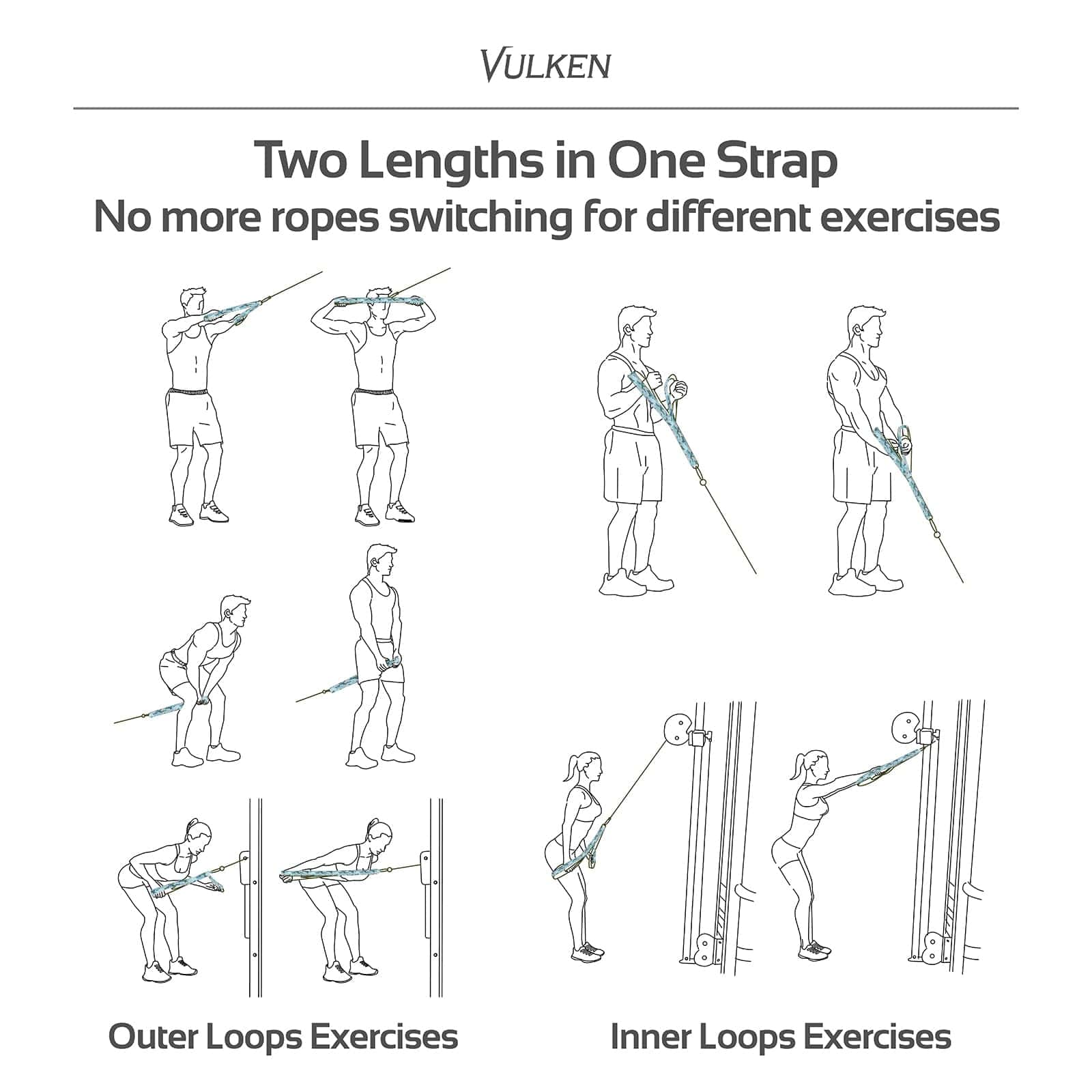 VULKEN

Two Lengths in One Strap
No more ropes switching for different exercises

Outer Loops Exercises

Inner Loops Exercises