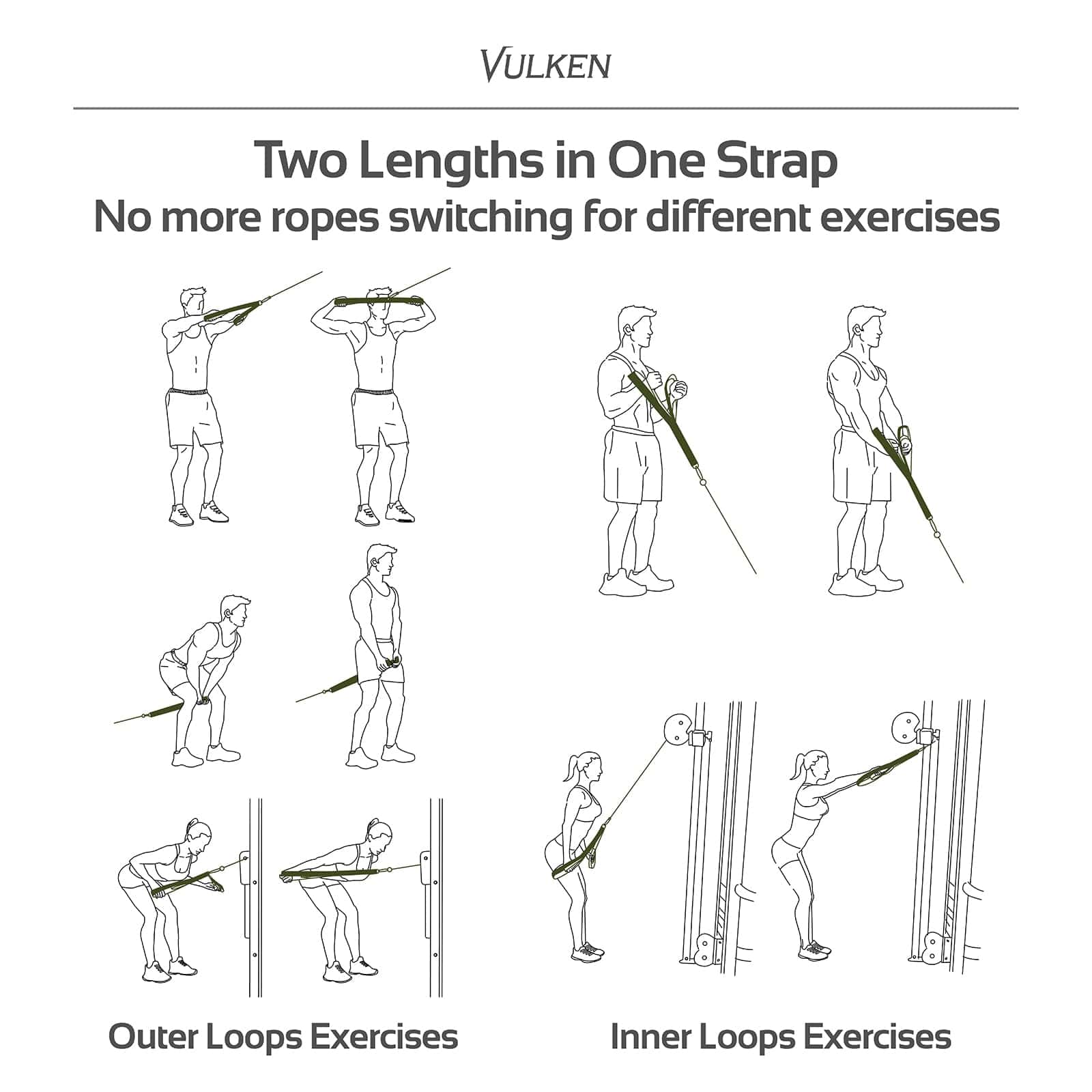 VULKEN

Two Lengths in One Strap
No more ropes switching for different exercises

Outer Loops Exercises

Inner Loops Exercises