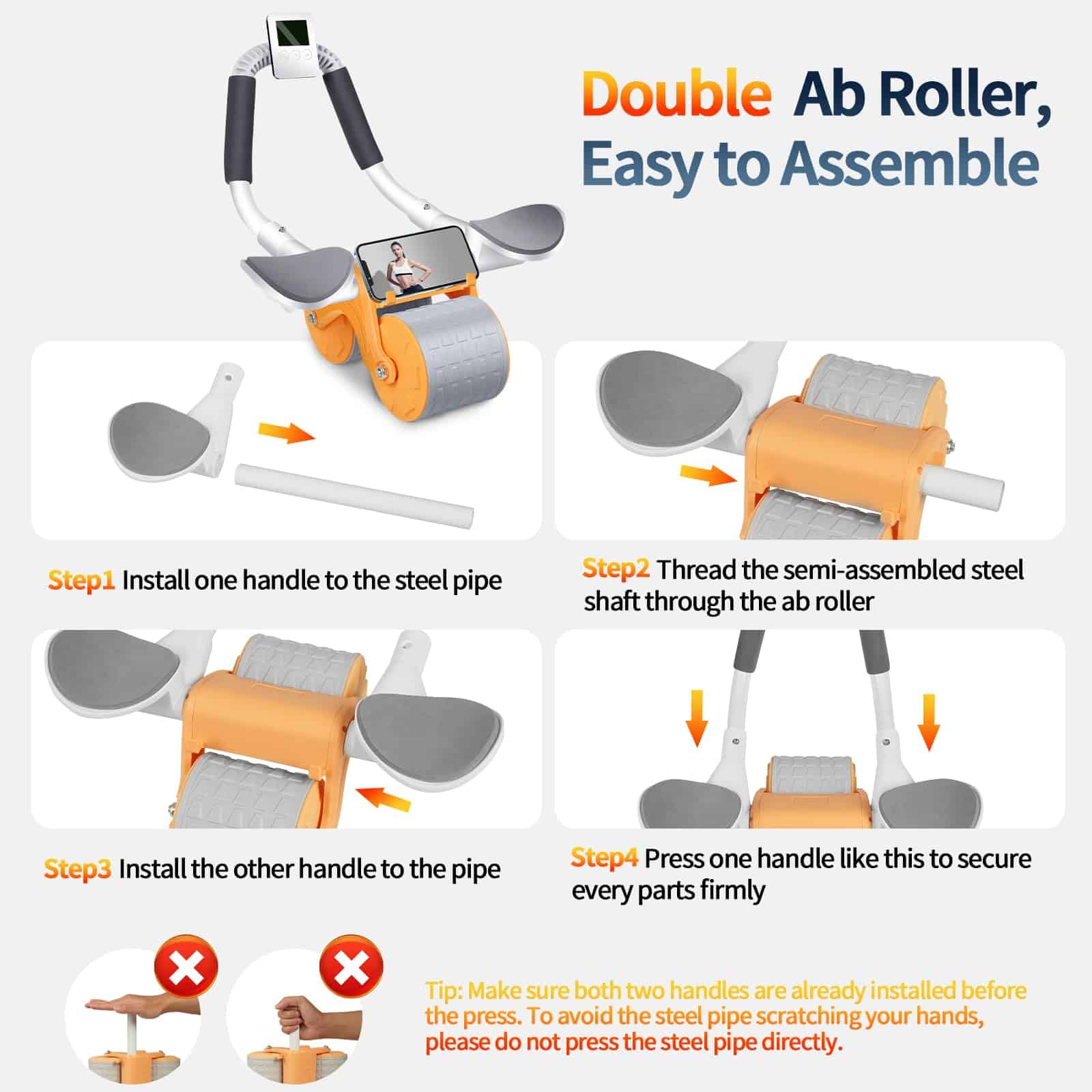 Double Ab Roller, Easy to Assemble

Step1 Install one handle to the steel pipe

Step2 Thread the semi-assembled steel shaft through the ab roller

Step3 Install the other handle to the pipe

Step4 Press one handle like this to secure every parts firmly

Tip: Make sure both two handles are already installed before the press. To avoid the steel pipe scratching your hands, please do not press the steel pipe directly.