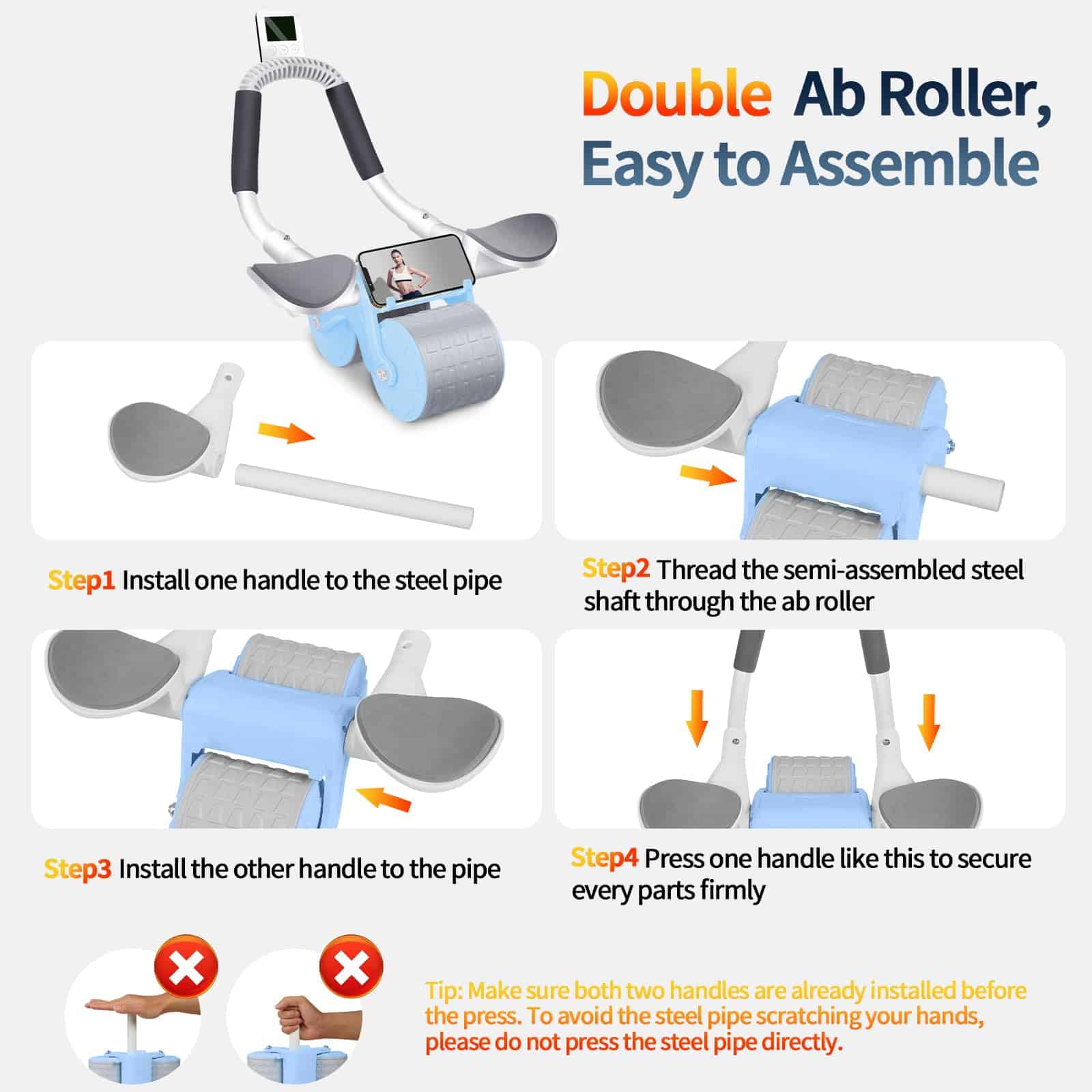 Double Ab Roller, Easy to Assemble

Step1 Install one handle to the steel pipe

Step2 Thread the semi-assembled steel shaft through the ab roller

Step3 Install the other handle to the pipe

Step4 Press one handle like this to secure every parts firmly

Tip: Make sure both two handles are already installed before the press. To avoid the steel pipe scratching your hands, please do not press the steel pipe directly.