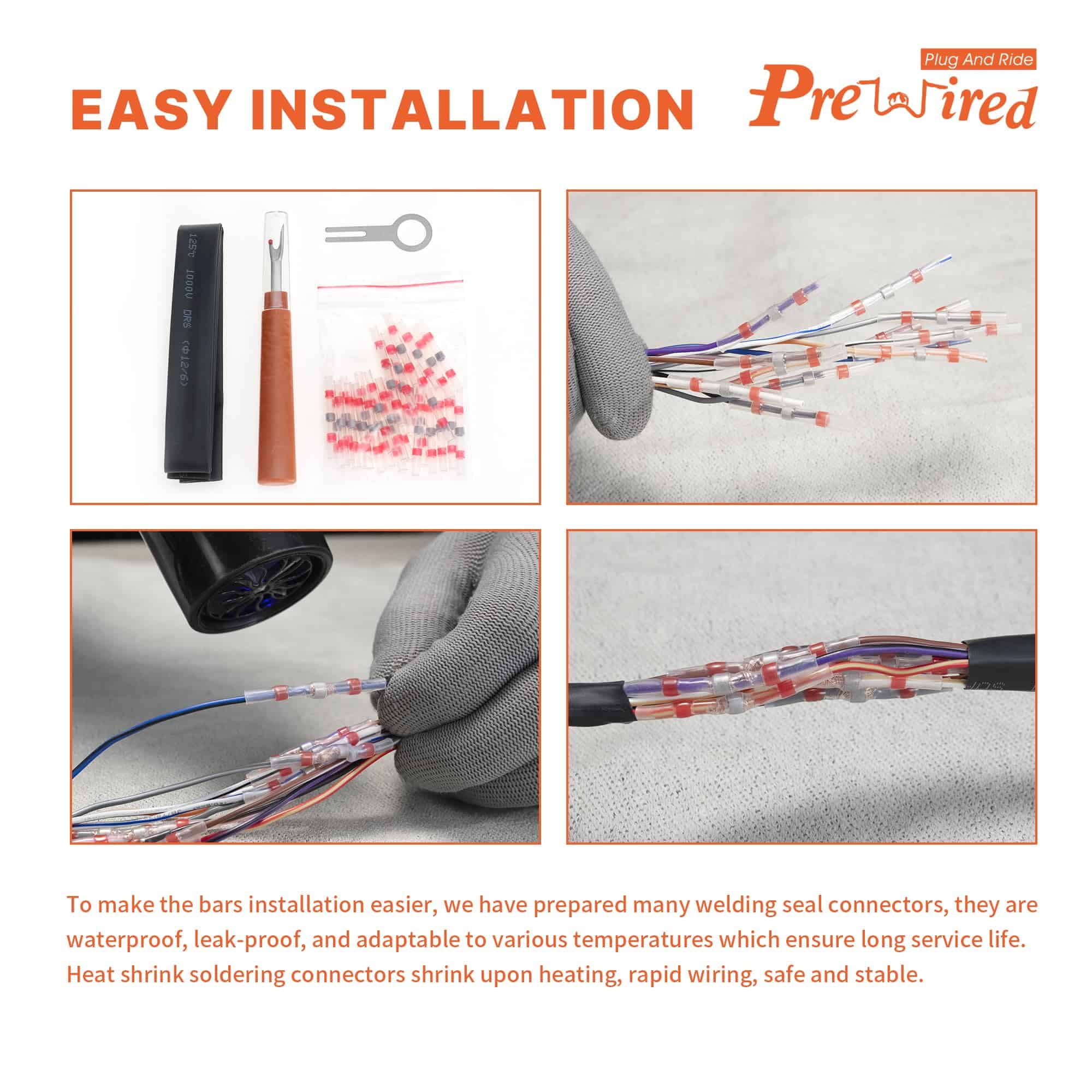 EASY INSTALLATION

Plug And Ride
PreWired

125℃ 1000V DRS (Φ12/6)

To make the bars installation easier, we have prepared many welding seal connectors, they are waterproof, leak-proof, and adaptable to various temperatures which ensure long service life. Heat shrink soldering connectors shrink upon heating, rapid wiring, safe and stable.