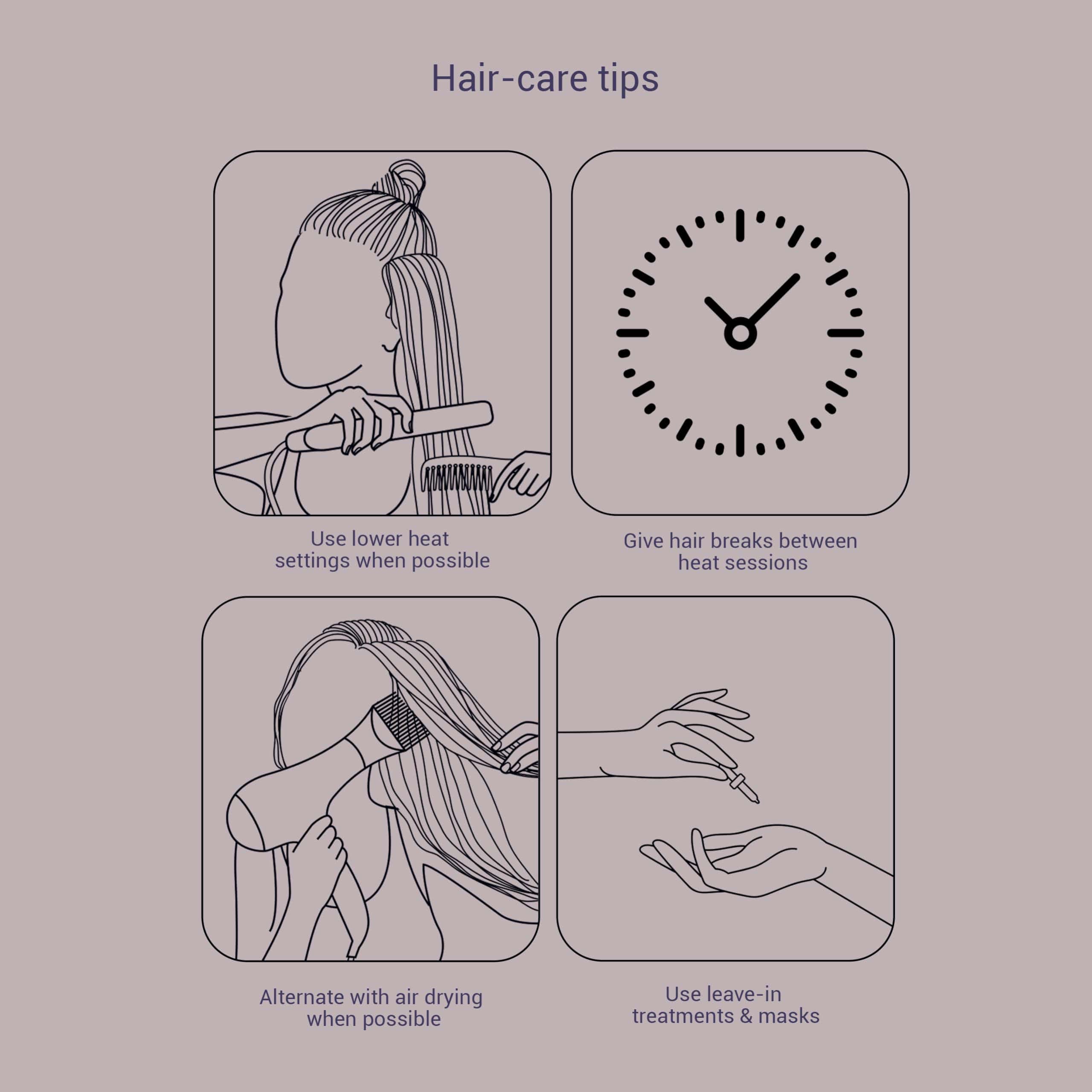 Hair-care tips

Use lower heat settings when possible

Give hair breaks between heat sessions

Alternate with air drying when possible

Use leave-in treatments & masks