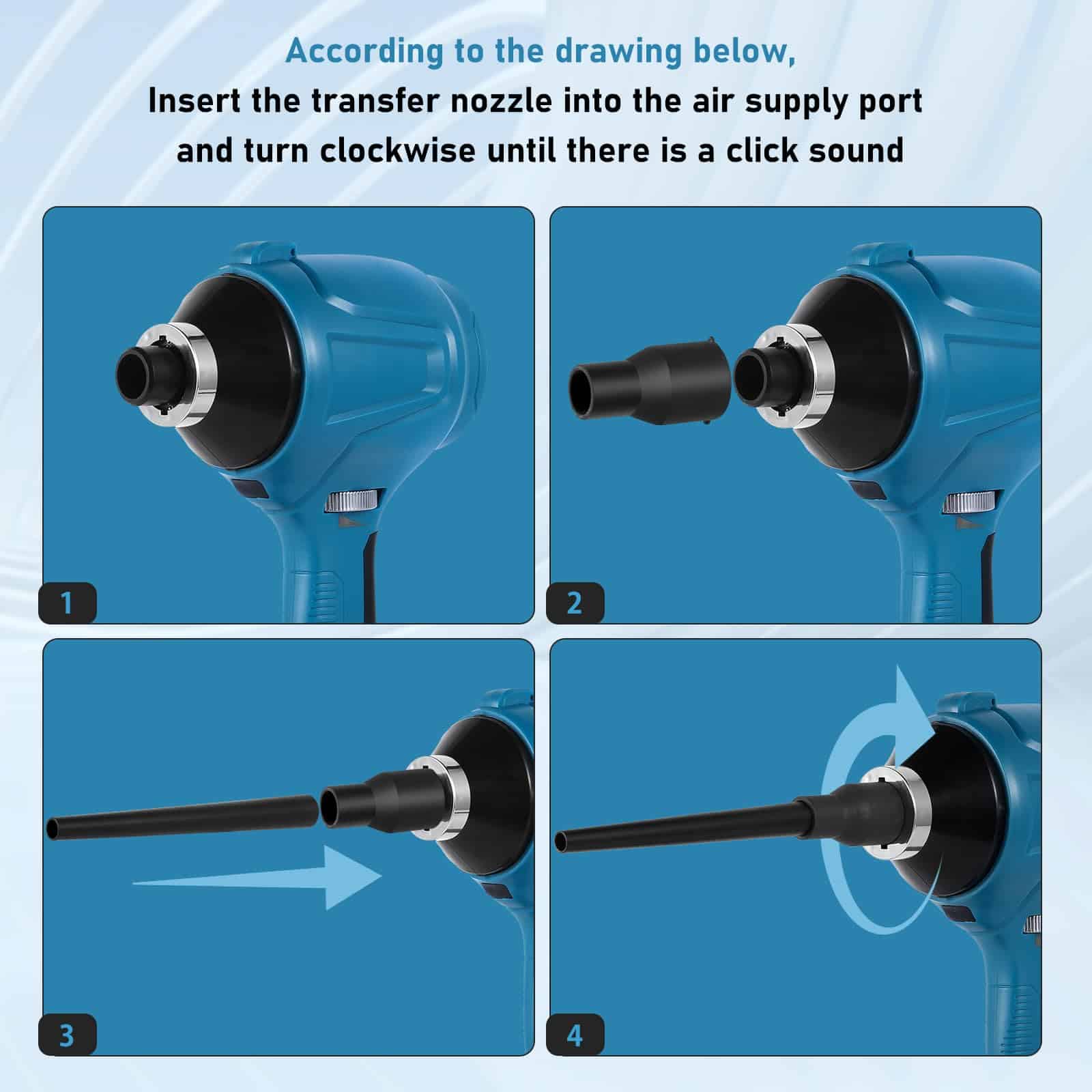 According to the drawing below,
Insert the transfer nozzle into the air supply port and turn clockwise until there is a click sound

1

2

3

4