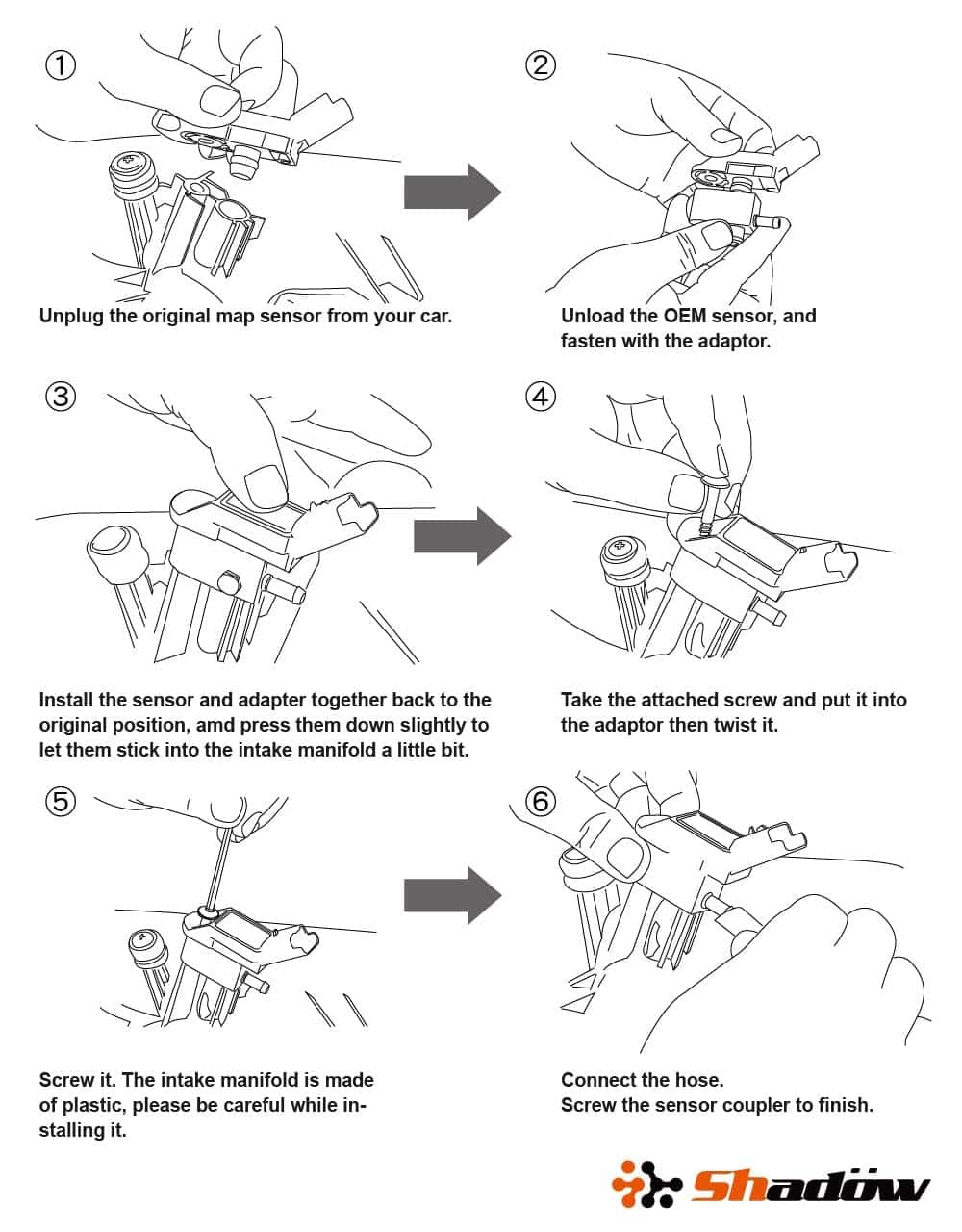 ①

Unplug the original map sensor from your car.

②

Unload the OEM sensor, and fasten with the adaptor.

③

Install the sensor and adapter together back to the original position, amd press them down slightly to let them stick into the intake manifold a little bit.

④

Take the attached screw and put it into the adaptor then twist it.

⑤

Screw it. The intake manifold is made of plastic, please be careful while installing it.

⑥

Connect the hose.
Screw the sensor coupler to finish.

Shadöw