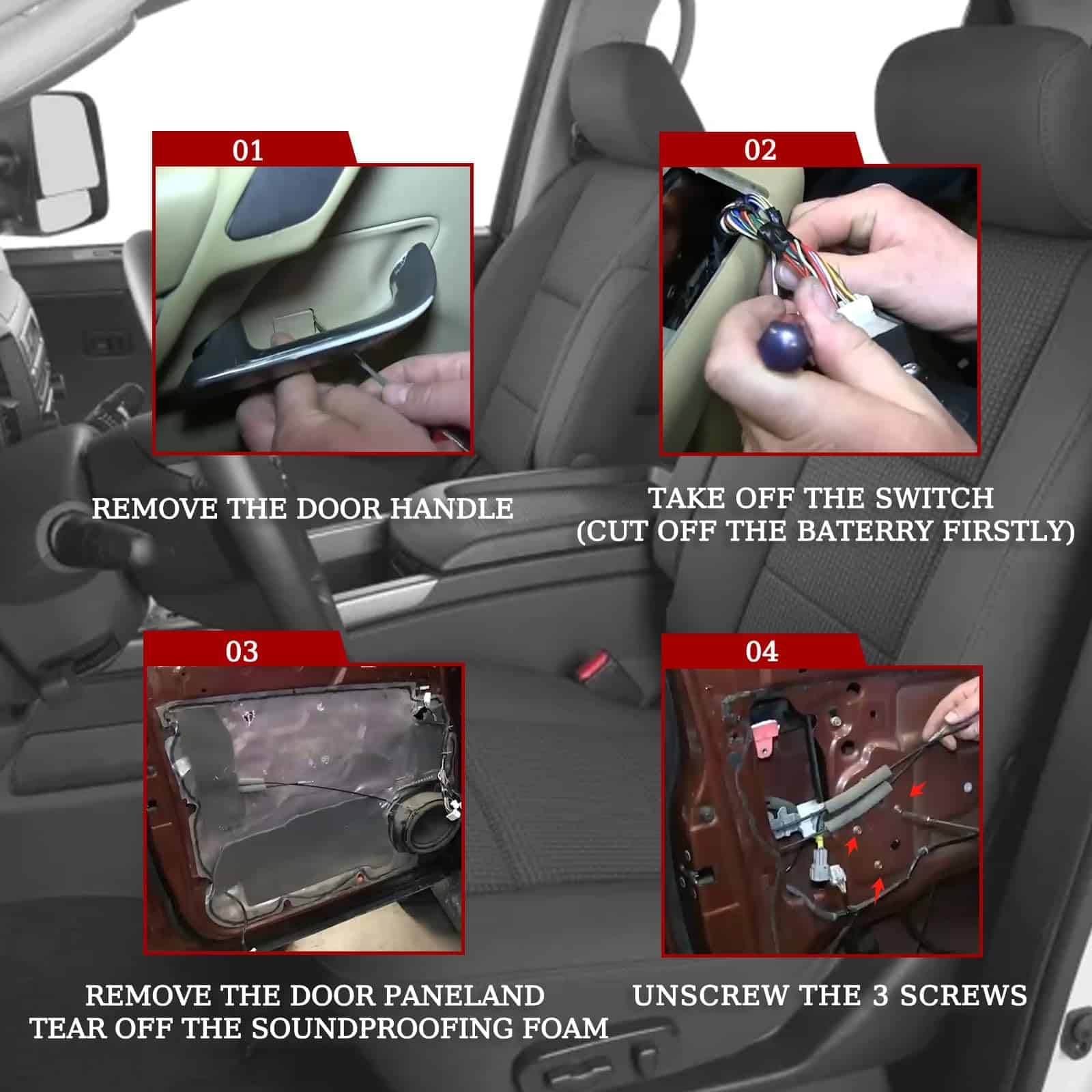 01

REMOVE THE DOOR HANDLE

02

TAKE OFF THE SWITCH
(CUT OFF THE BATERRY FIRSTLY)

03

REMOVE THE DOOR PANELAND
TEAR OFF THE SOUNDPROOFING FOAM

04

UNSCREW THE 3 SCREWS