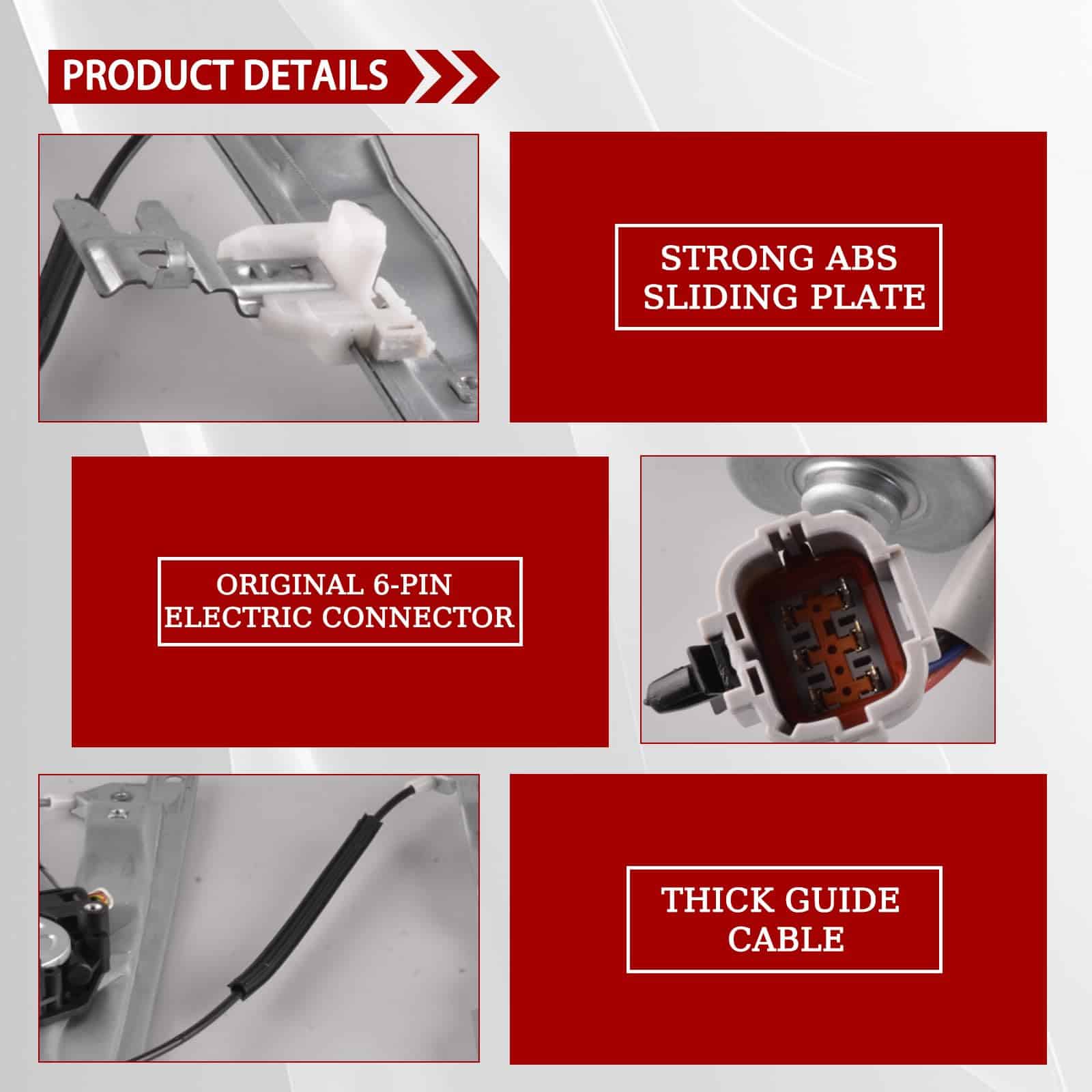 PRODUCT DETAILS

STRONG ABS SLIDING PLATE

ORIGINAL 6-PIN ELECTRIC CONNECTOR

THICK GUIDE CABLE