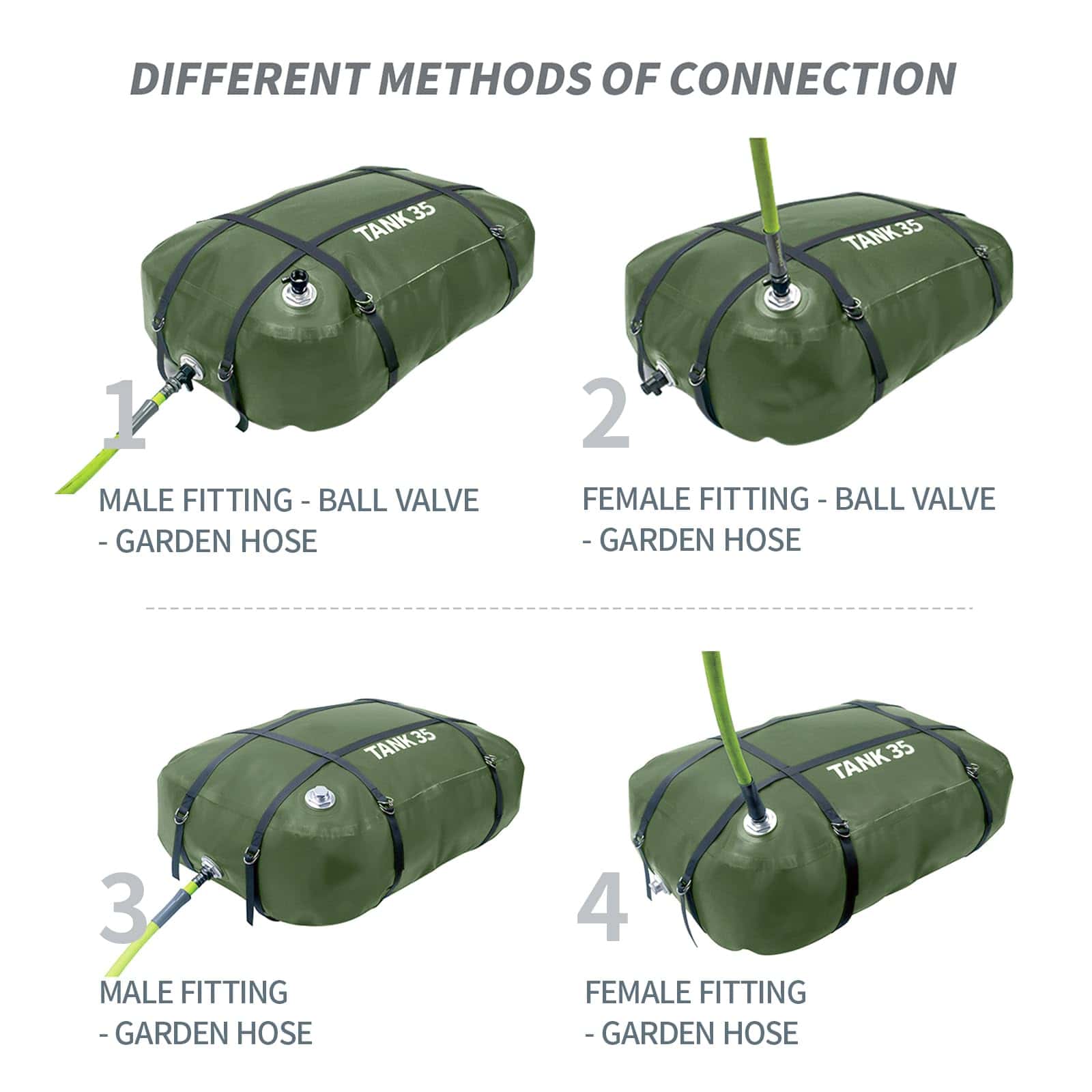 DIFFERENT METHODS OF CONNECTION

TANK 35

1

MALE FITTING - BALL VALVE - GARDEN HOSE

TANK 35

2

FEMALE FITTING - BALL VALVE - GARDEN HOSE

TANK 35

3

MALE FITTING - GARDEN HOSE

TANK 35

4

FEMALE FITTING - GARDEN HOSE