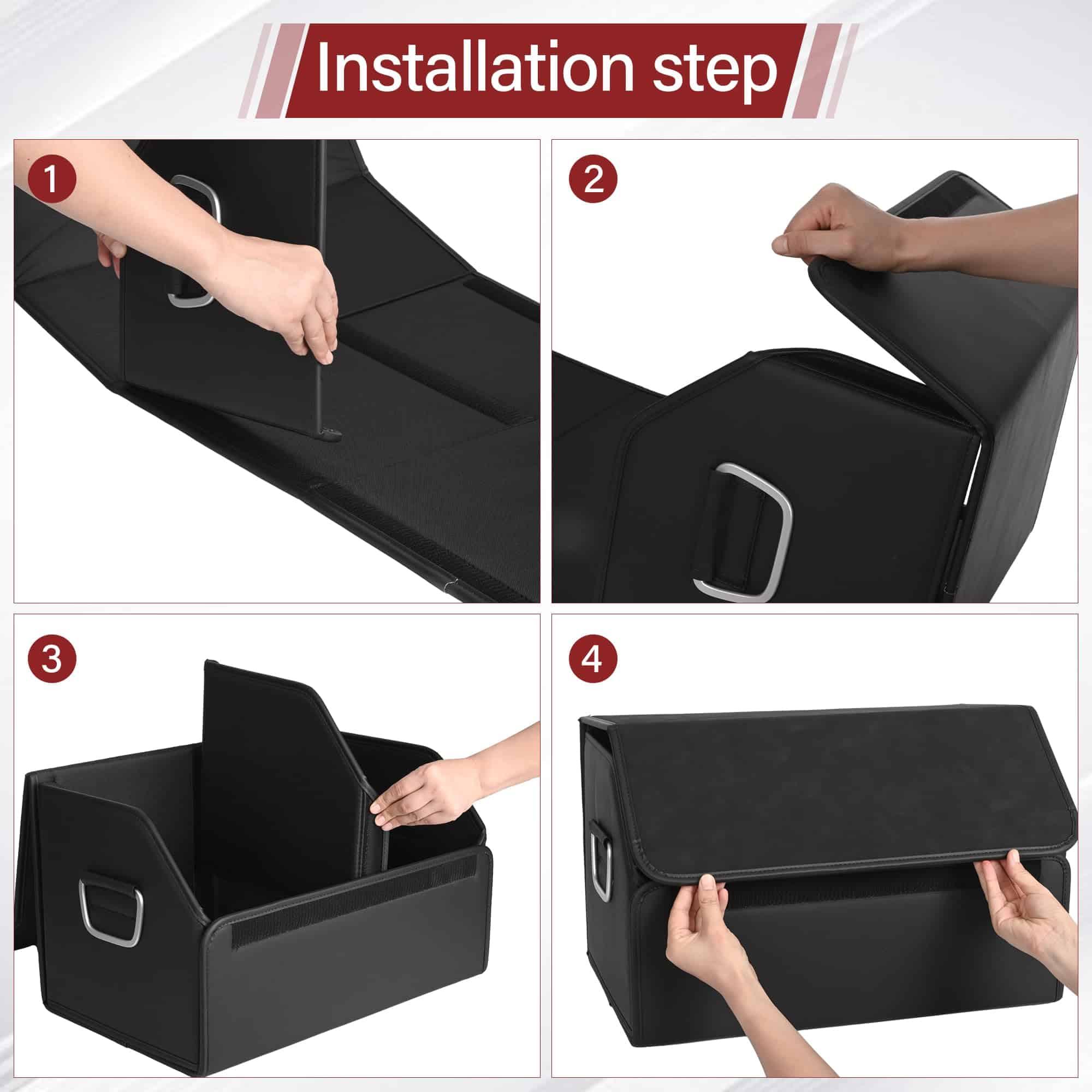 Installation step

1

2

3

4