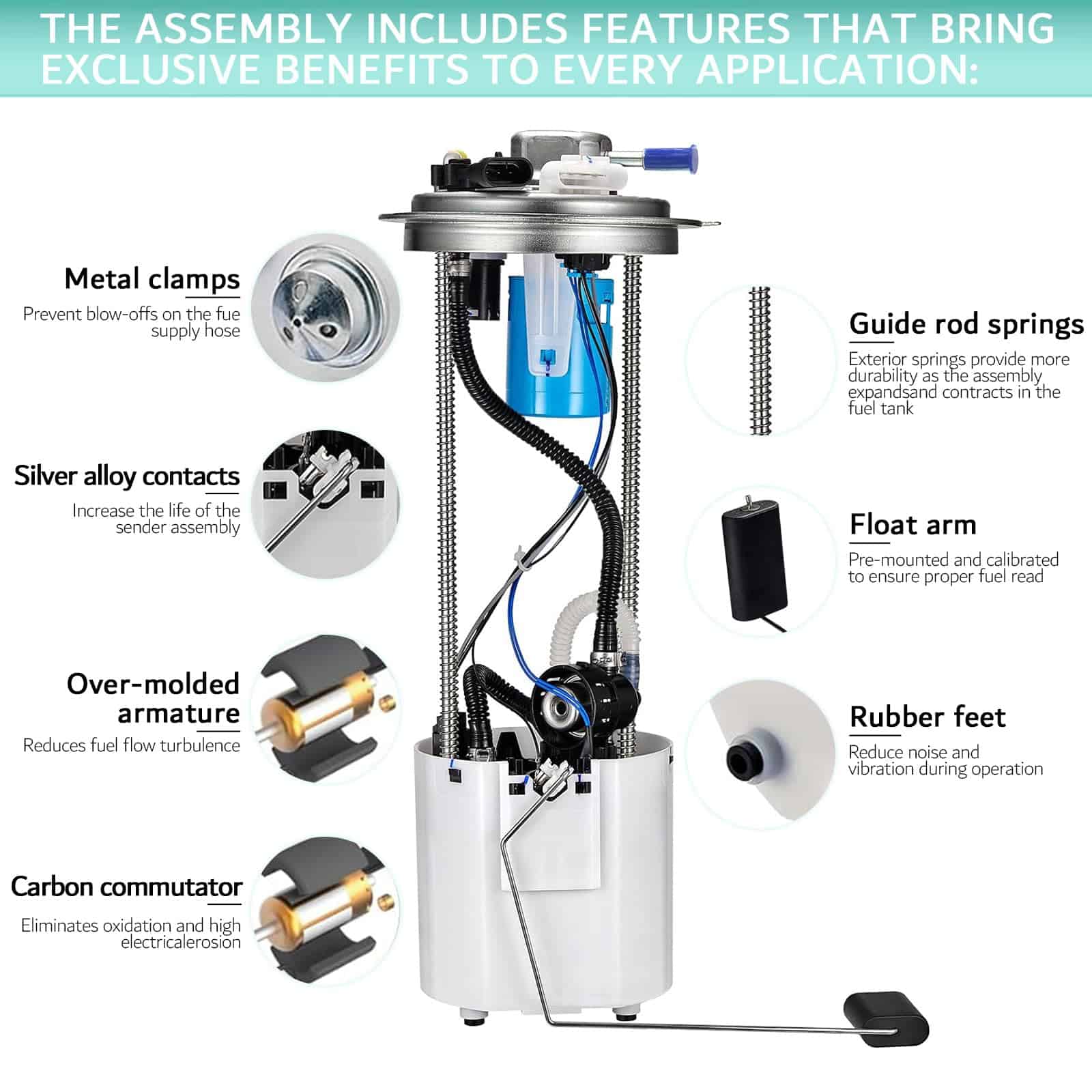 THE ASSEMBLY INCLUDES FEATURES THAT BRING EXCLUSIVE BENEFITS TO EVERY APPLICATION:

Metal clamps
Prevent blow-offs on the fue supply hose

Silver alloy contacts
Increase the life of the sender assembly

Over-molded armature
Reduces fuel flow turbulence

Carbon commutator
Eliminates oxidation and high electricalerosion

Guide rod springs
Exterior springs provide more durability as the assembly expandsand contracts in the fuel tank

Float arm
Pre-mounted and calibrated to ensure proper fuel read

Rubber feet
Reduce noise and vibration during operation