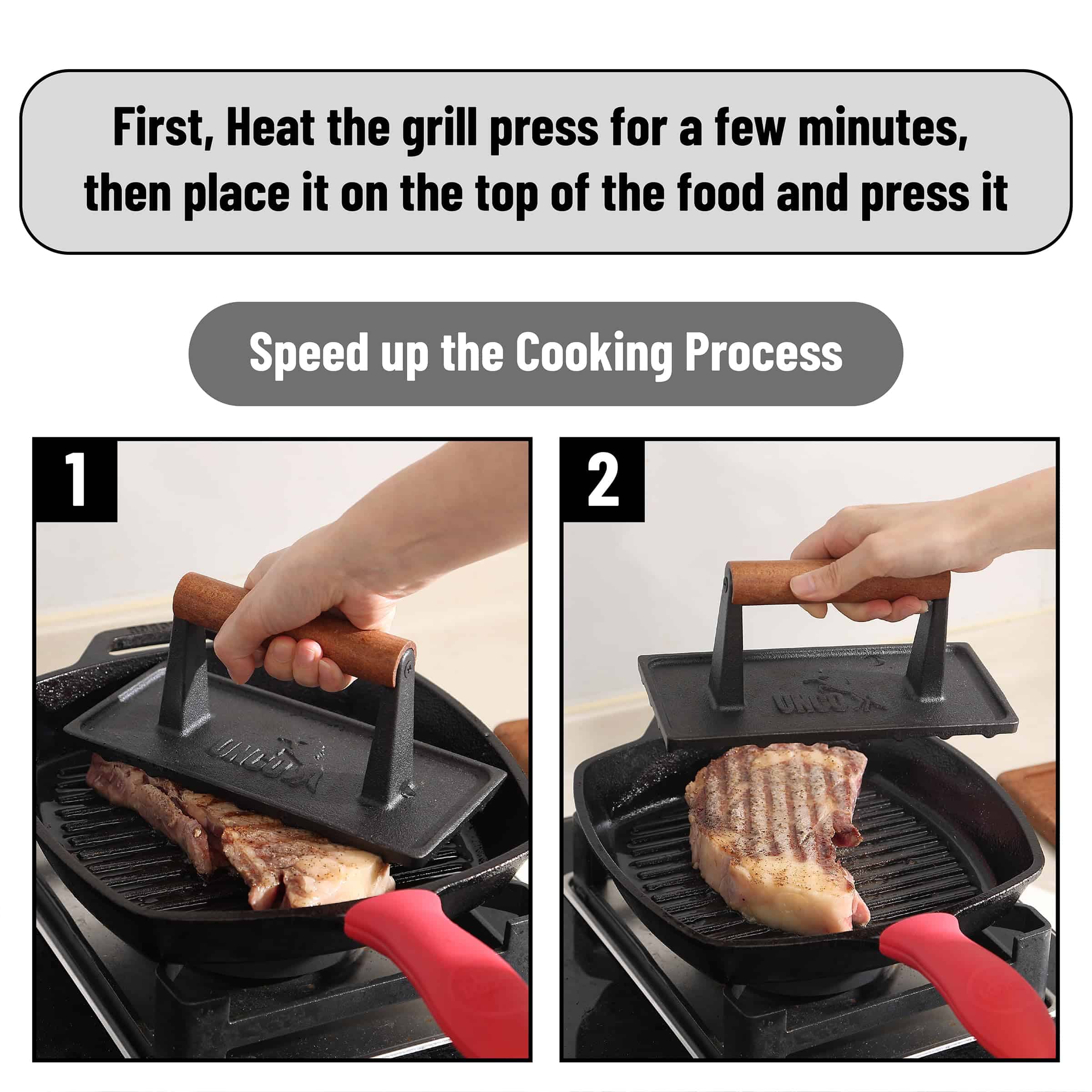 First, Heat the grill press for a few minutes, then place it on the top of the food and press it

Speed up the Cooking Process

1

UNCO

2

UNCO