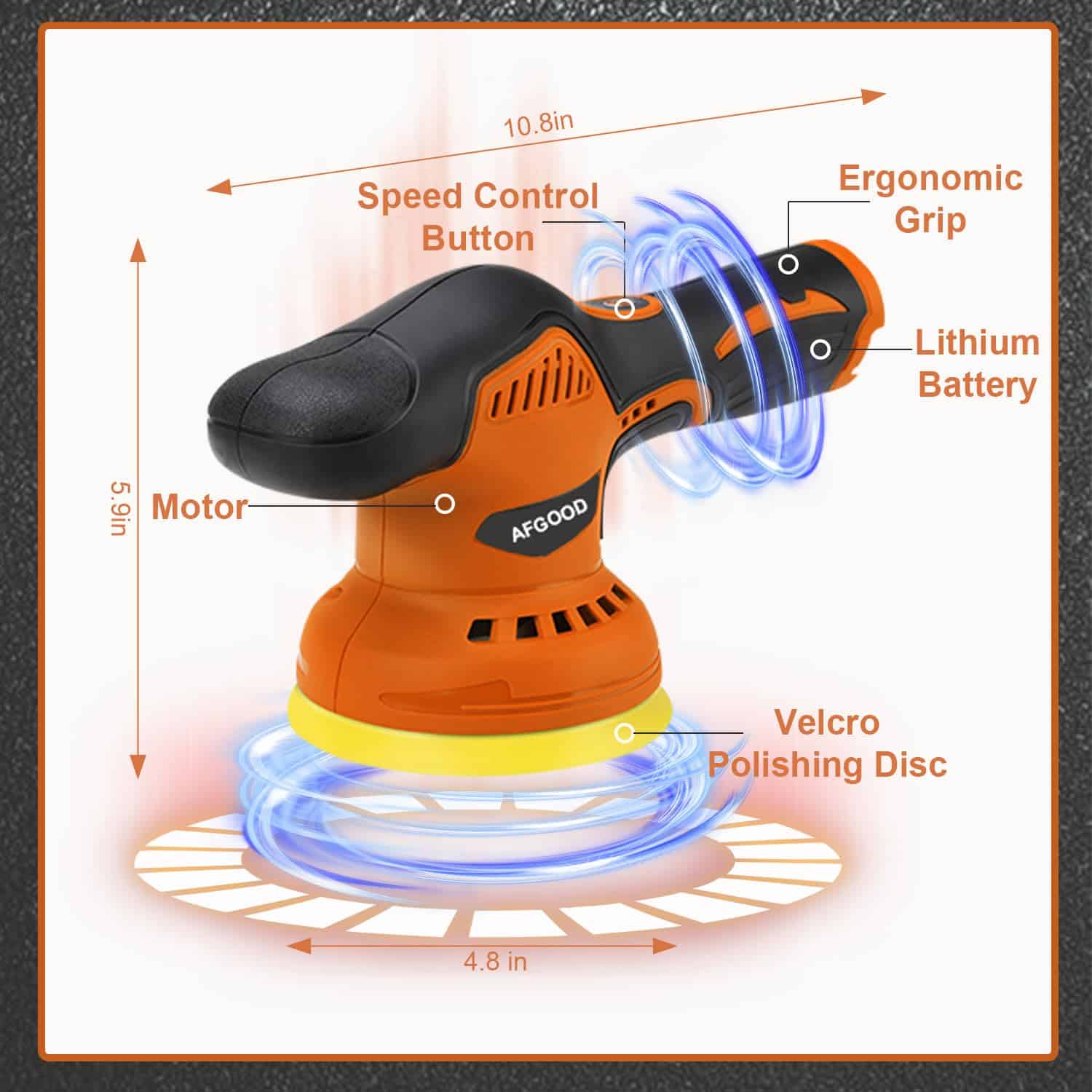 10.8in

Speed Control Button

Ergonomic Grip

Lithium Battery

5.9in

Motor

AFGOOD

Velcro Polishing Disc

4.8 in