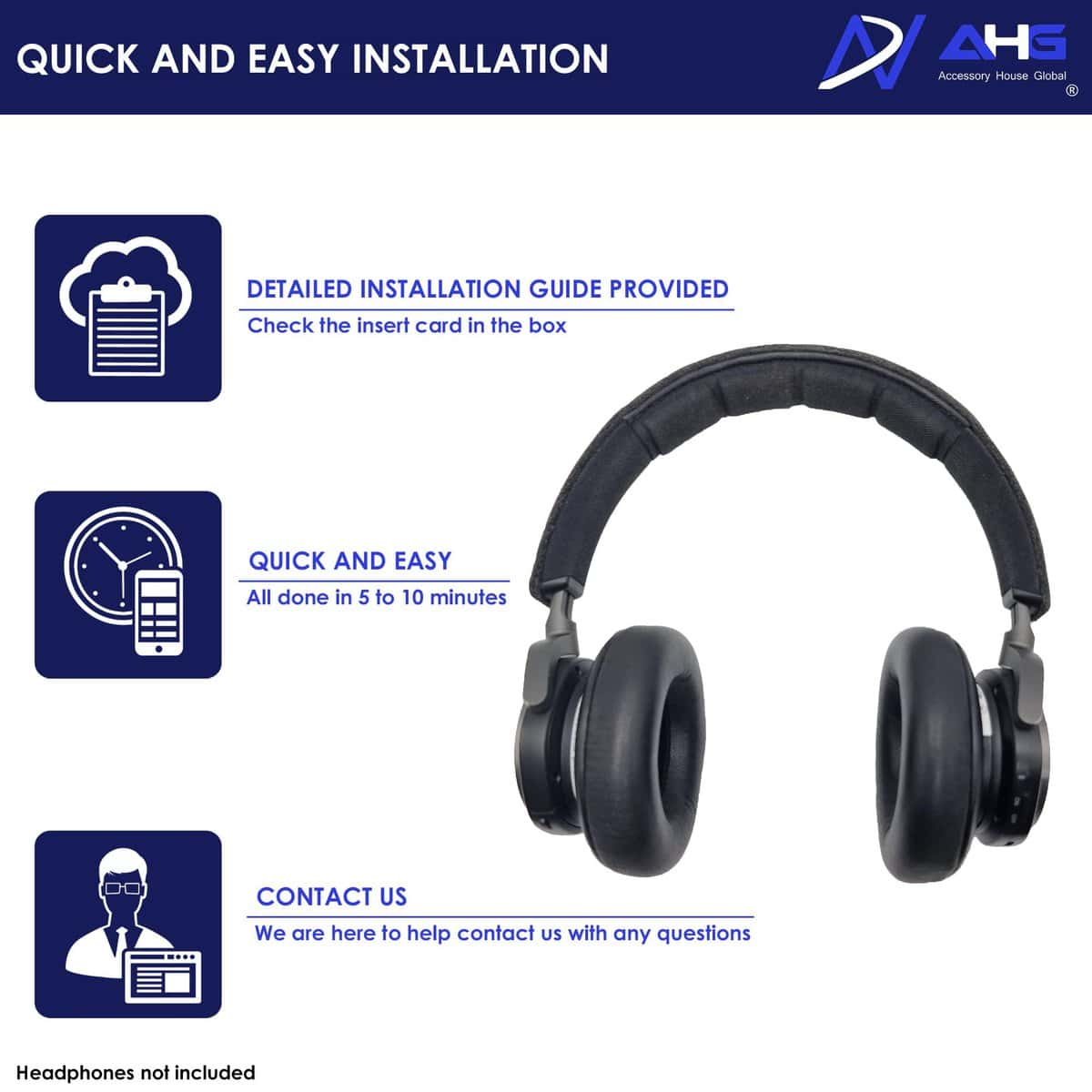 QUICK AND EASY INSTALLATION

AHG
Accessory House Global
®

DETAILED INSTALLATION GUIDE PROVIDED
Check the insert card in the box

QUICK AND EASY
All done in 5 to 10 minutes

CONTACT US
We are here to help contact us with any questions

Headphones not included