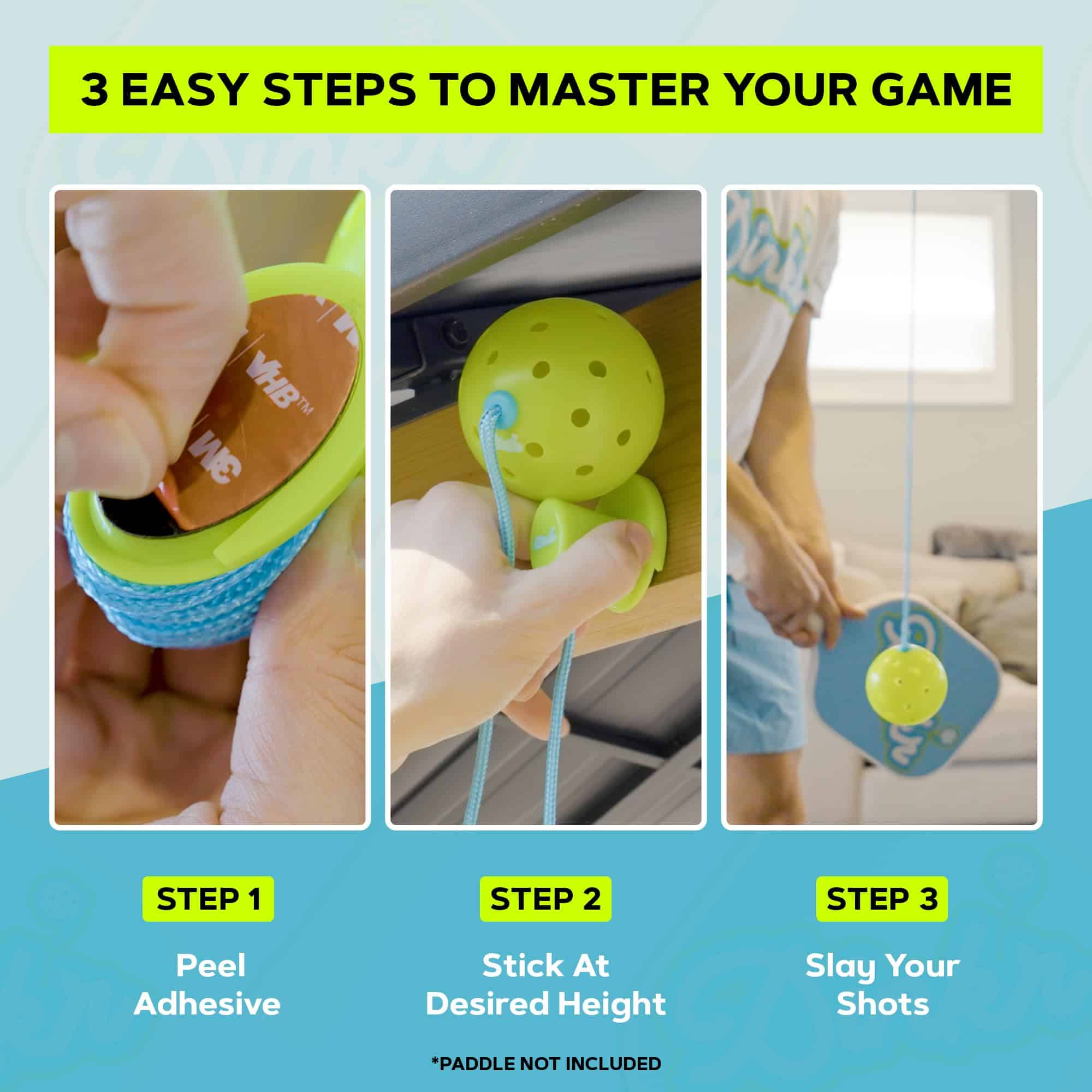 3 EASY STEPS TO MASTER YOUR GAME

VHB™

3M

STEP 1

Peel Adhesive

STEP 2

Stick At Desired Height

STEP 3

Slay Your Shots

*PADDLE NOT INCLUDED